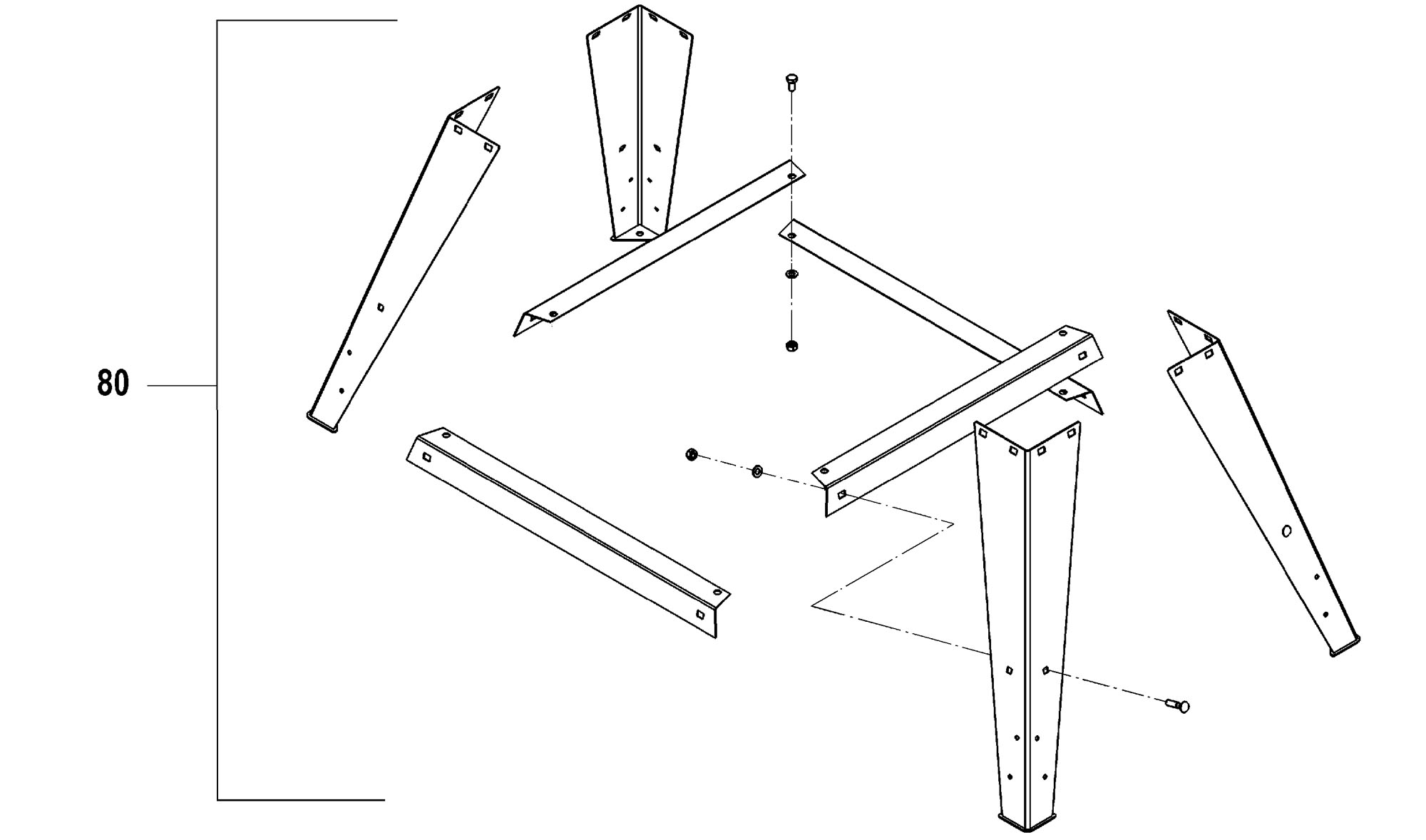 80