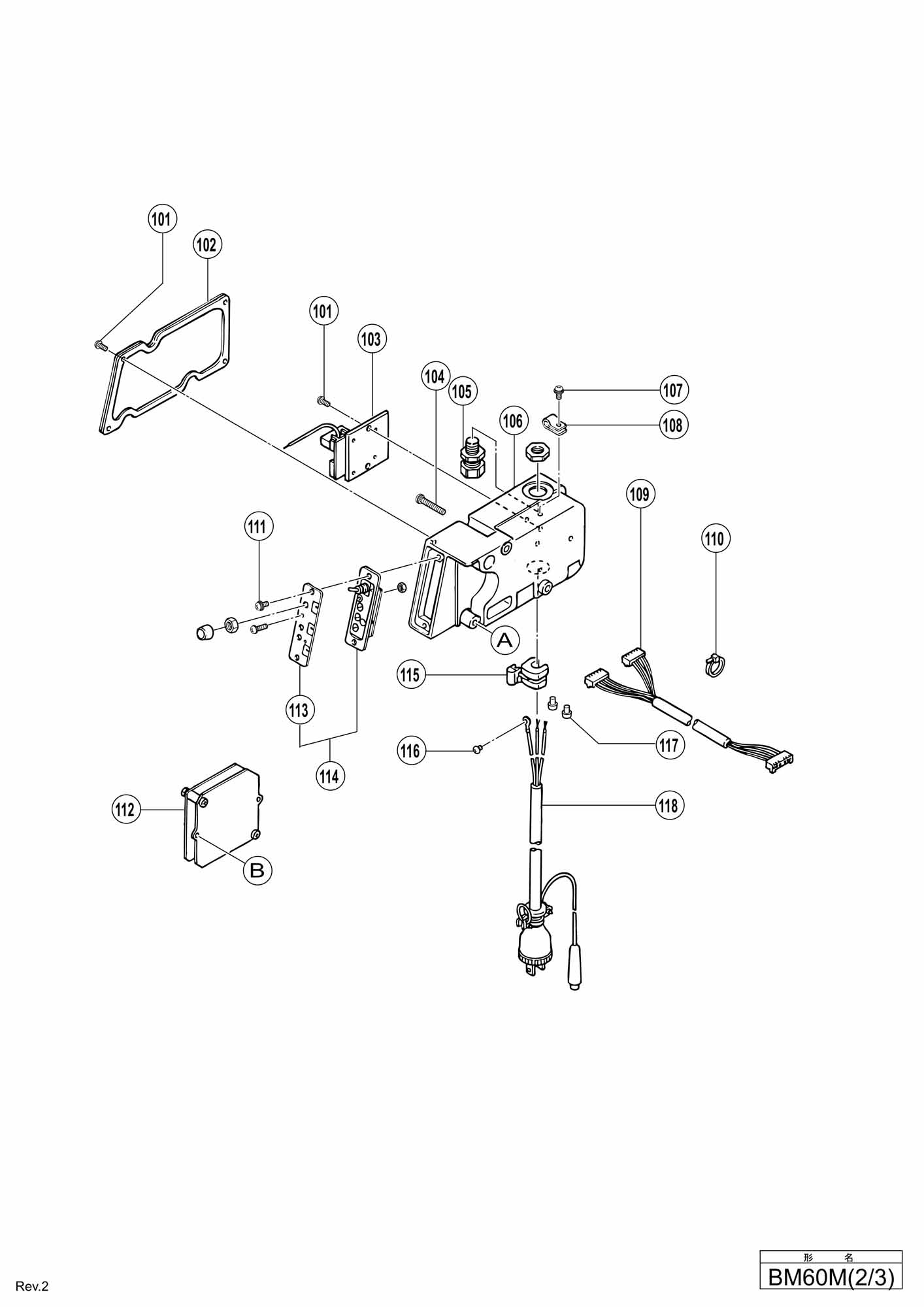 101
102
101
103
104
105
106
107
108
109
110
111
A
115
113
114
116
117
118
112
B

Rev.2

形 名
BM60M(2/3)