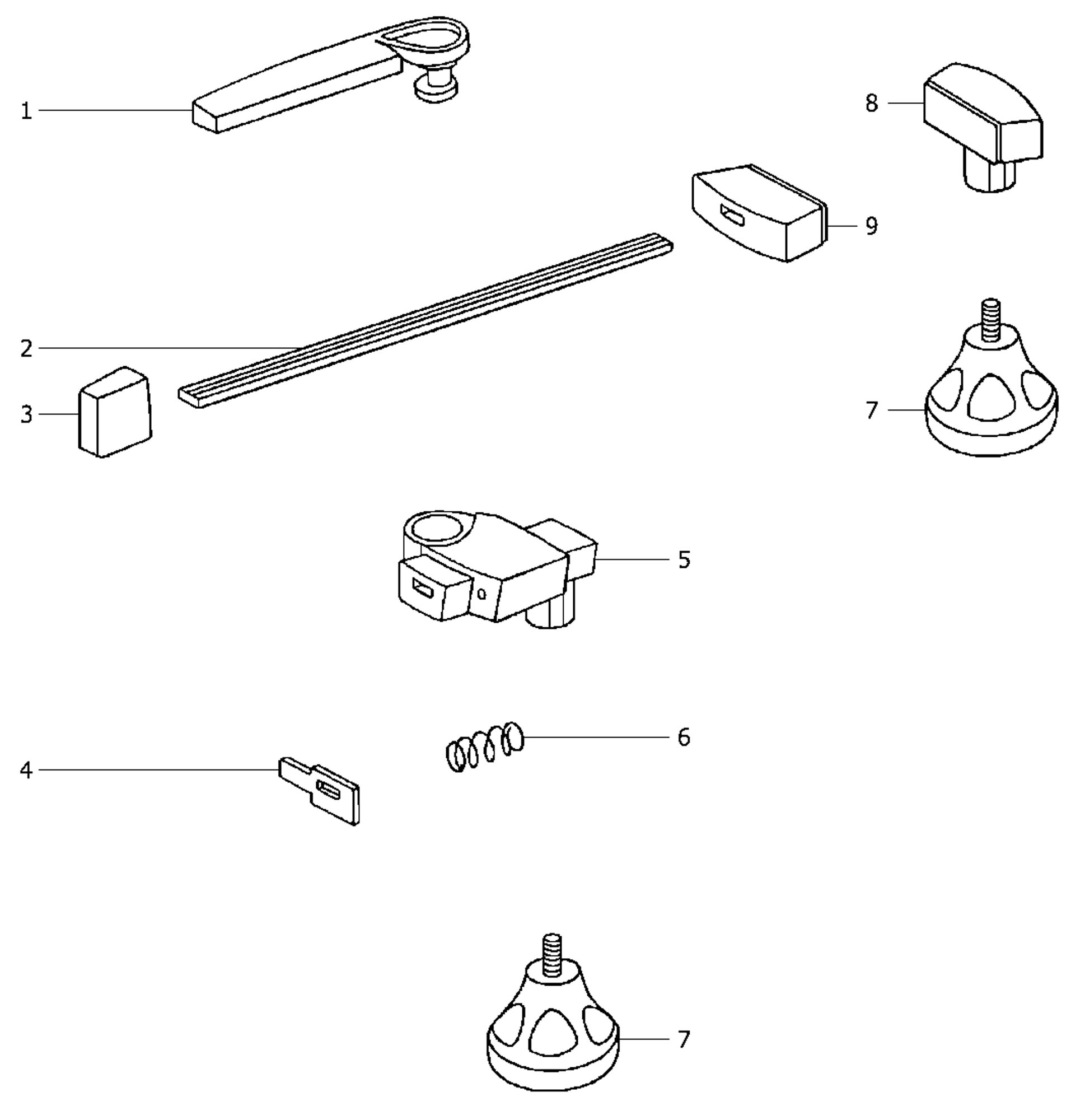 1
8
9
2
3
7
5
6
4
7