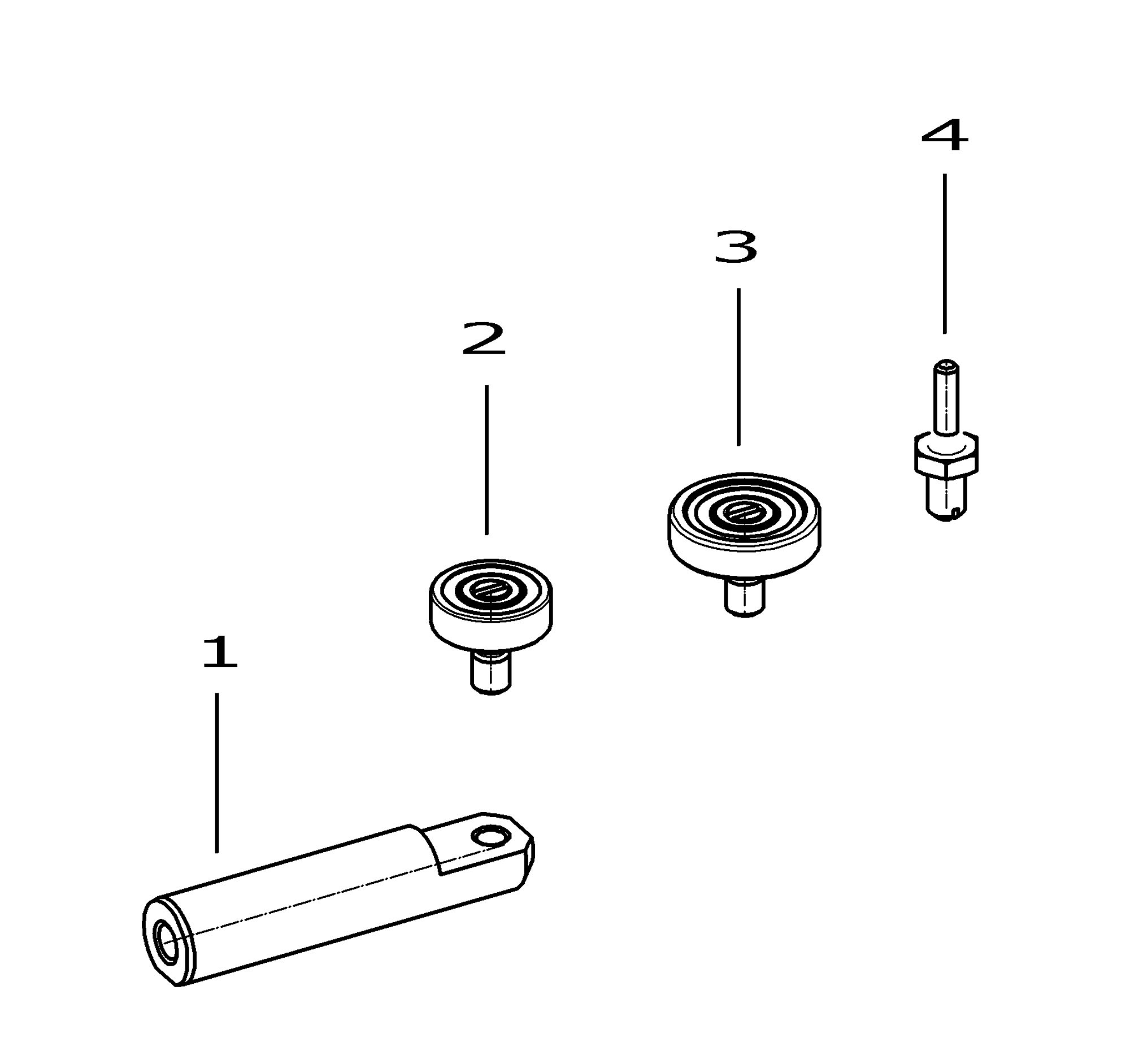 4

3

2

1