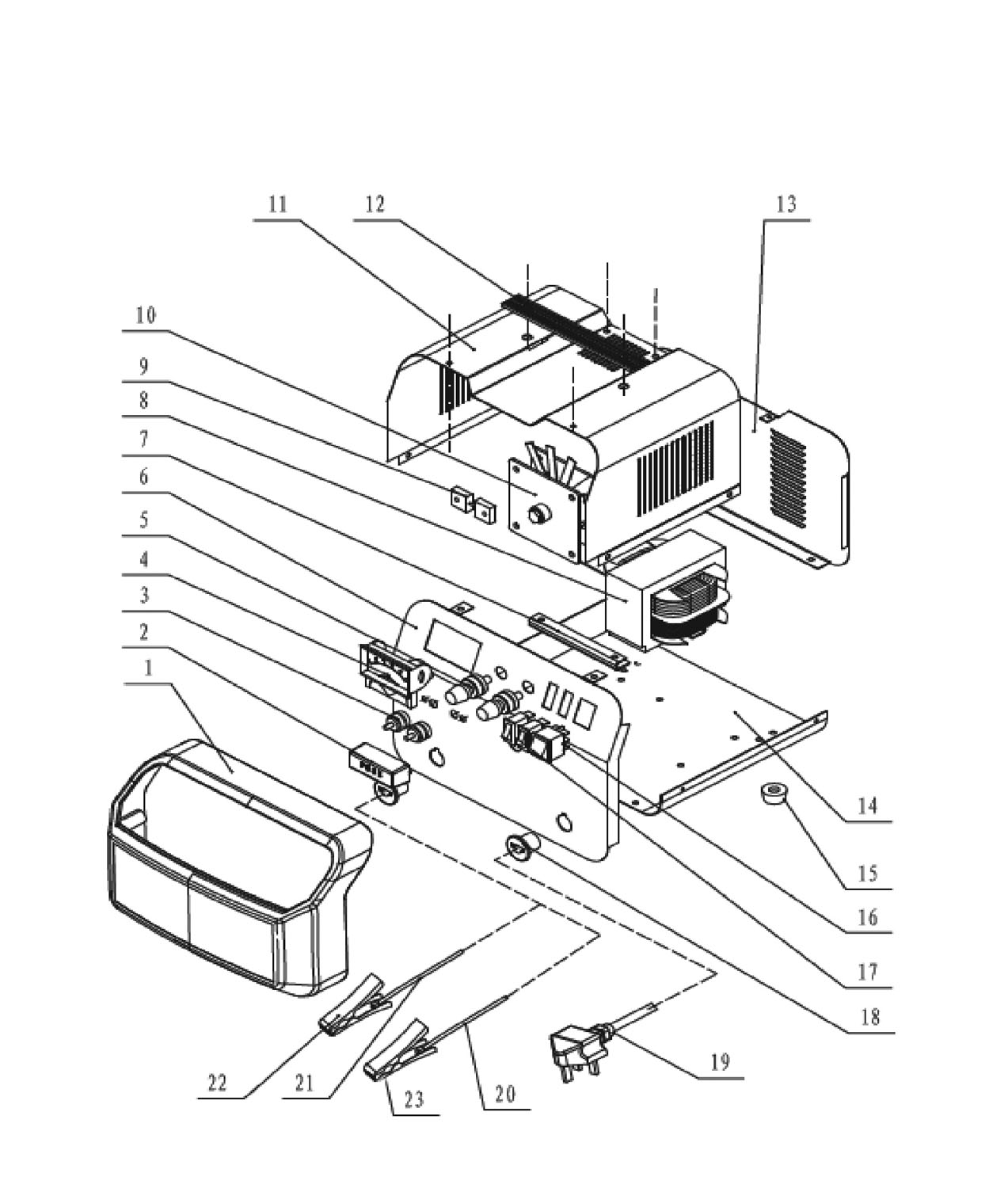 11
12
13
10
9
8
7
6
5
4
3
2
1
14
15
16
17
18
19
22
21
23
20