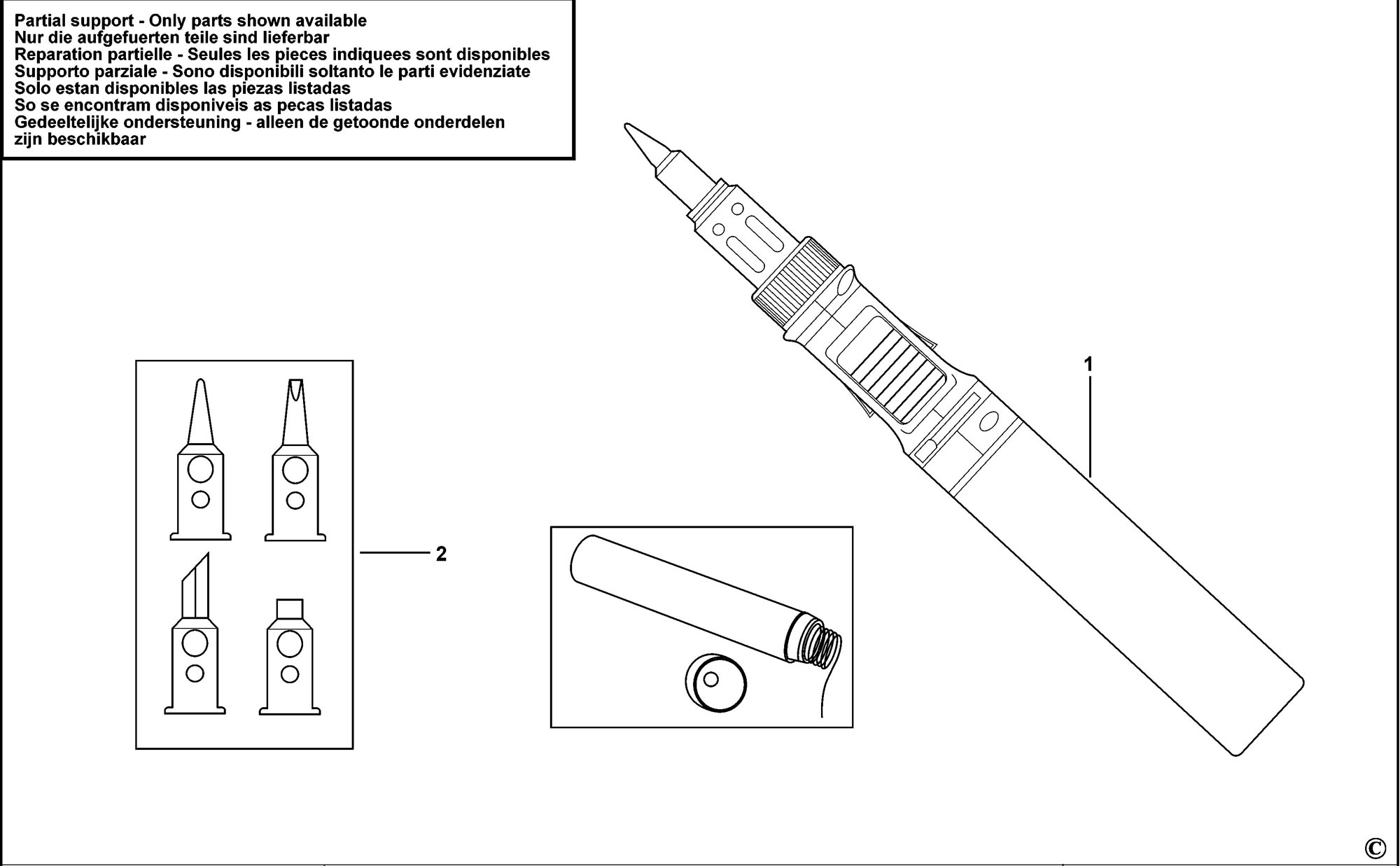 Partial support - Only parts shown available
Nur die aufgefuerten teile sind lieferbar
Reparation partielle - Seules les pieces indiquees sont disponibles
Supporto parziale - Sono disponibili soltanto le parti evidenziate
Solo estan disponibles las piezas listadas
So se encontram disponiveis as pecas listadas
Gedeeltelijke ondersteuning - alleen de getoonde onderdelen zijn beschikbaar

1

2

©