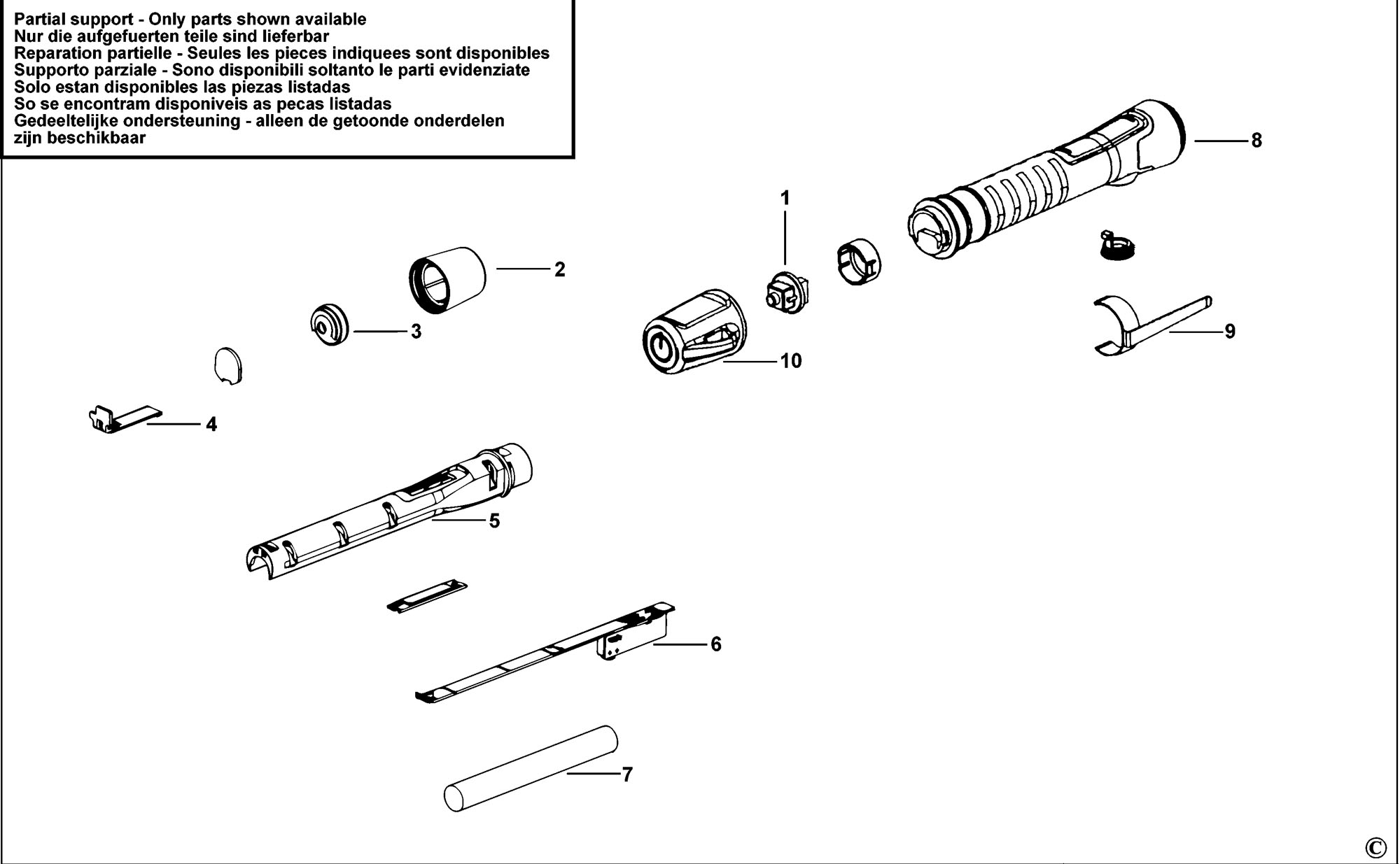 Partial support - Only parts shown available
Nur die aufgefuerten teile sind lieferbar
Reparation partielle - Seules les pieces indiquees sont disponibles
Supporto parziale - Sono disponibili soltanto le parti evidenziate
Solo estan disponibles las piezas listadas
So se encontram disponiveis as pecas listadas
Gedeeltelijke ondersteuning - alleen de getoonde onderdelen zijn beschikbaar

8
1
2
3
10
9
4
5
6
7
©