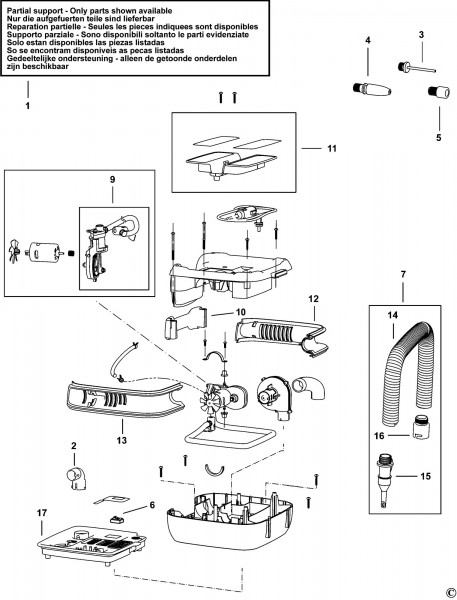 Partial support - Only parts shown available
Nur die aufgefuerten teile sind lieferbar
Reparation partielle - Seules les pieces indiquees sont disponibles
Supporto parziale - Sono disponibili soltanto le parti evidenziate
Solo estan disponibles las piezas listadas
So se encontram disponiveis as pecas listadas
Gedeeltelijke ondersteuning - alleen de getoonde onderdelen zijn beschikbaar

1
4
3
5
11
9
7
10
12
14
13
16
2
15
6
17
©