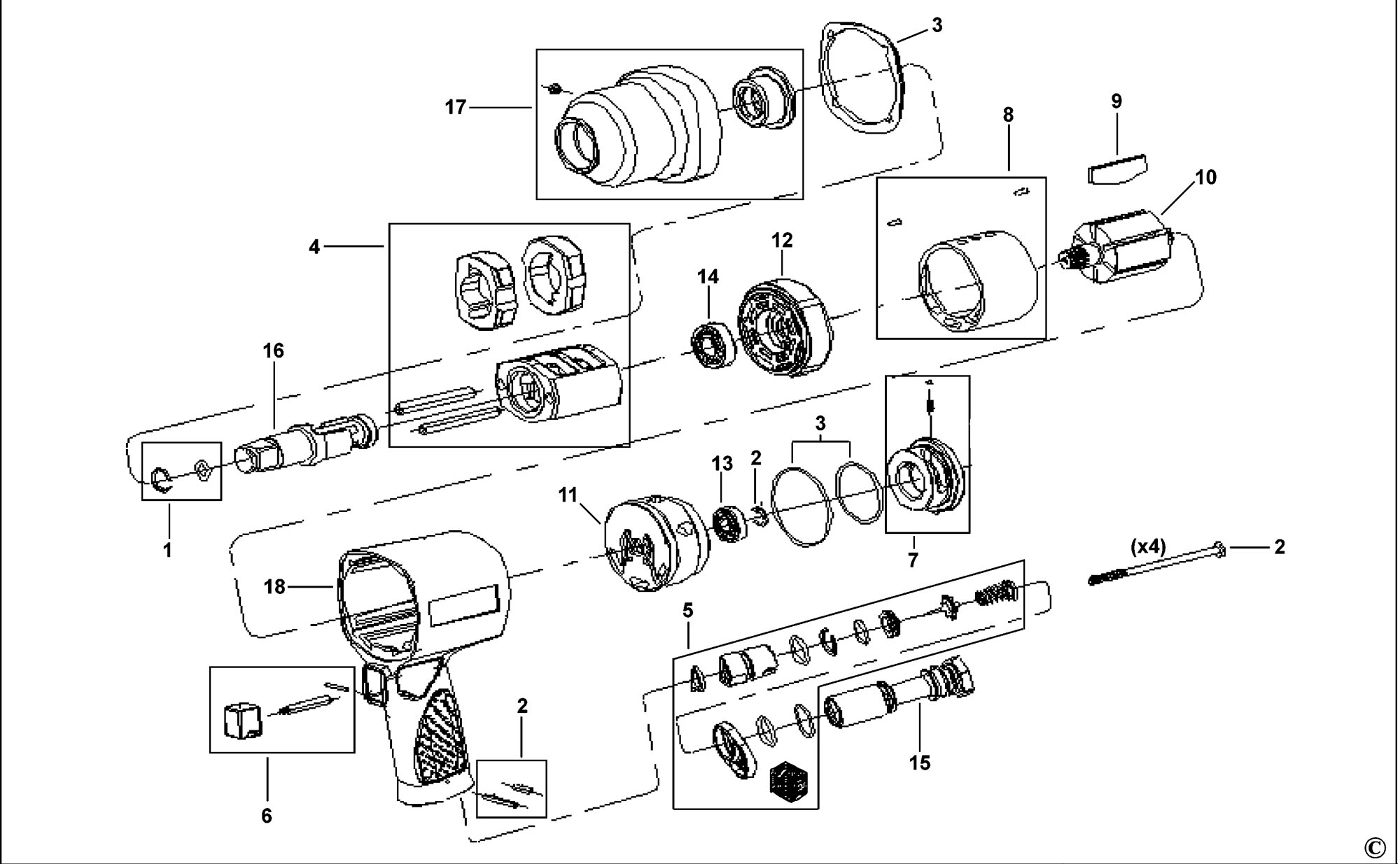 3
17
9
8
10
4
12
14
16
3
13
2
11
1
7
(x4)
2
18
5
2
6
15
©