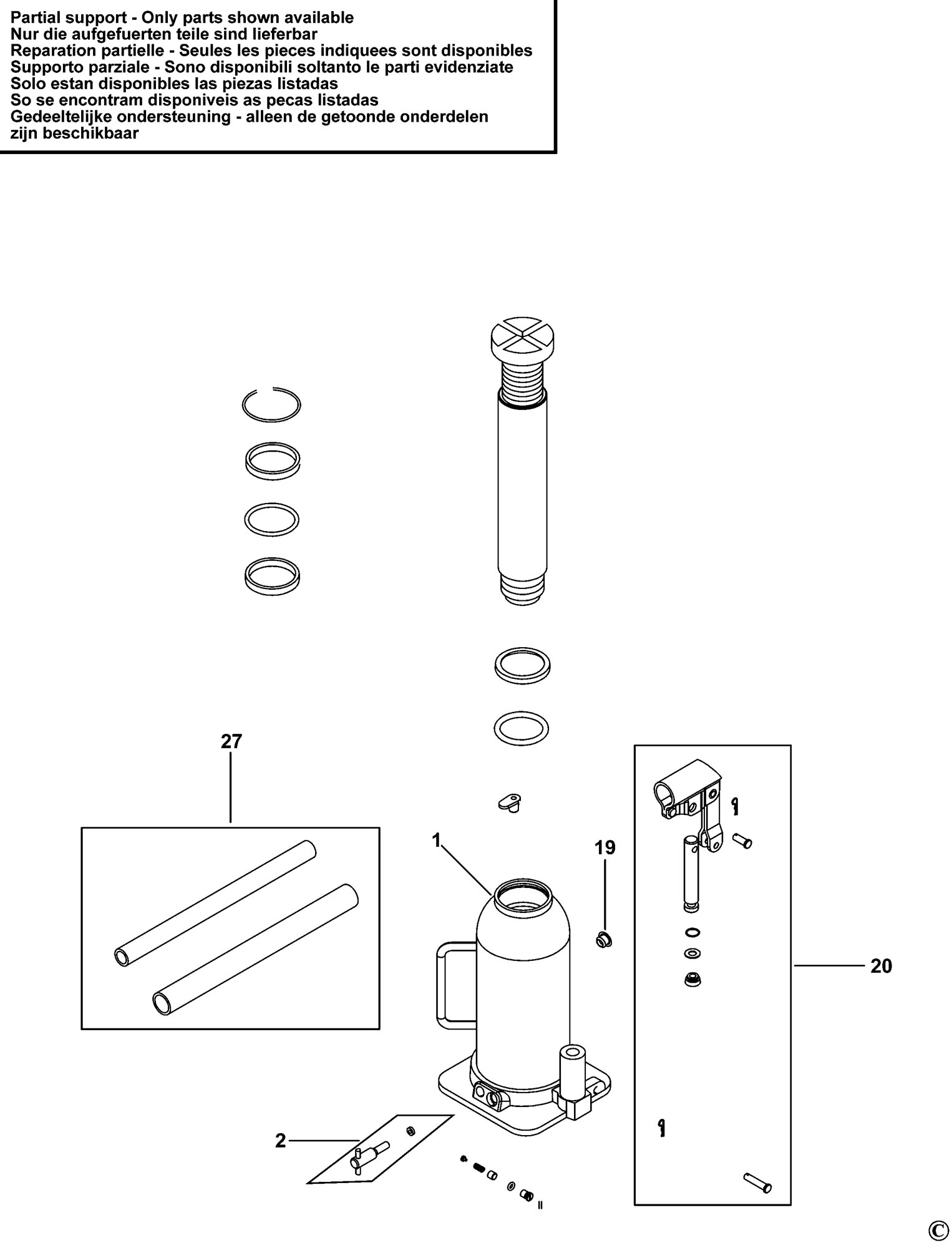 Partial support - Only parts shown available
Nur die aufgefuerten teile sind lieferbar
Reparation partielle - Seules les pieces indiquees sont disponibles
Supporto parziale - Sono disponibili soltanto le parti evidenziate
Solo estan disponibles las piezas listadas
So se encontram disponiveis as pecas listadas
Gedeeltelijke ondersteuning - alleen de getoonde onderdelen zijn beschikbaar

27

1

19

20

2

©