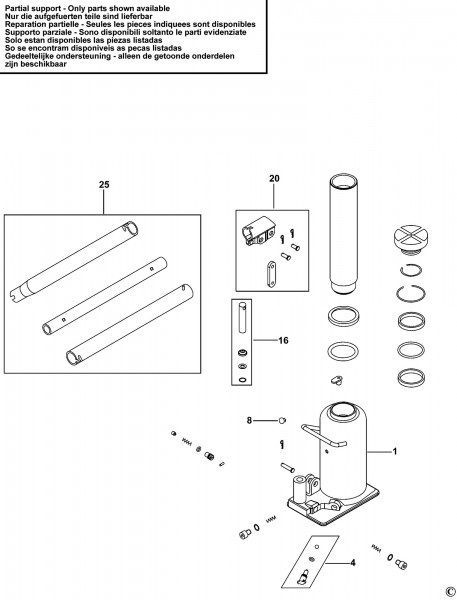 Partial support - Only parts shown available
Nur die aufgefuerten teile sind lieferbar
Reparation partielle - Seules les pieces indiquees sont disponibles
Supporto parziale - Sono disponibili soltanto le parti evidenziate
Solo estan disponibles las piezas listadas
So se encontram disponiveis as pecas listadas
Gedeeltelijke ondersteuning - alleen de getoonde onderdelen zijn beschikbaar

25

20

16

8

1

4

©