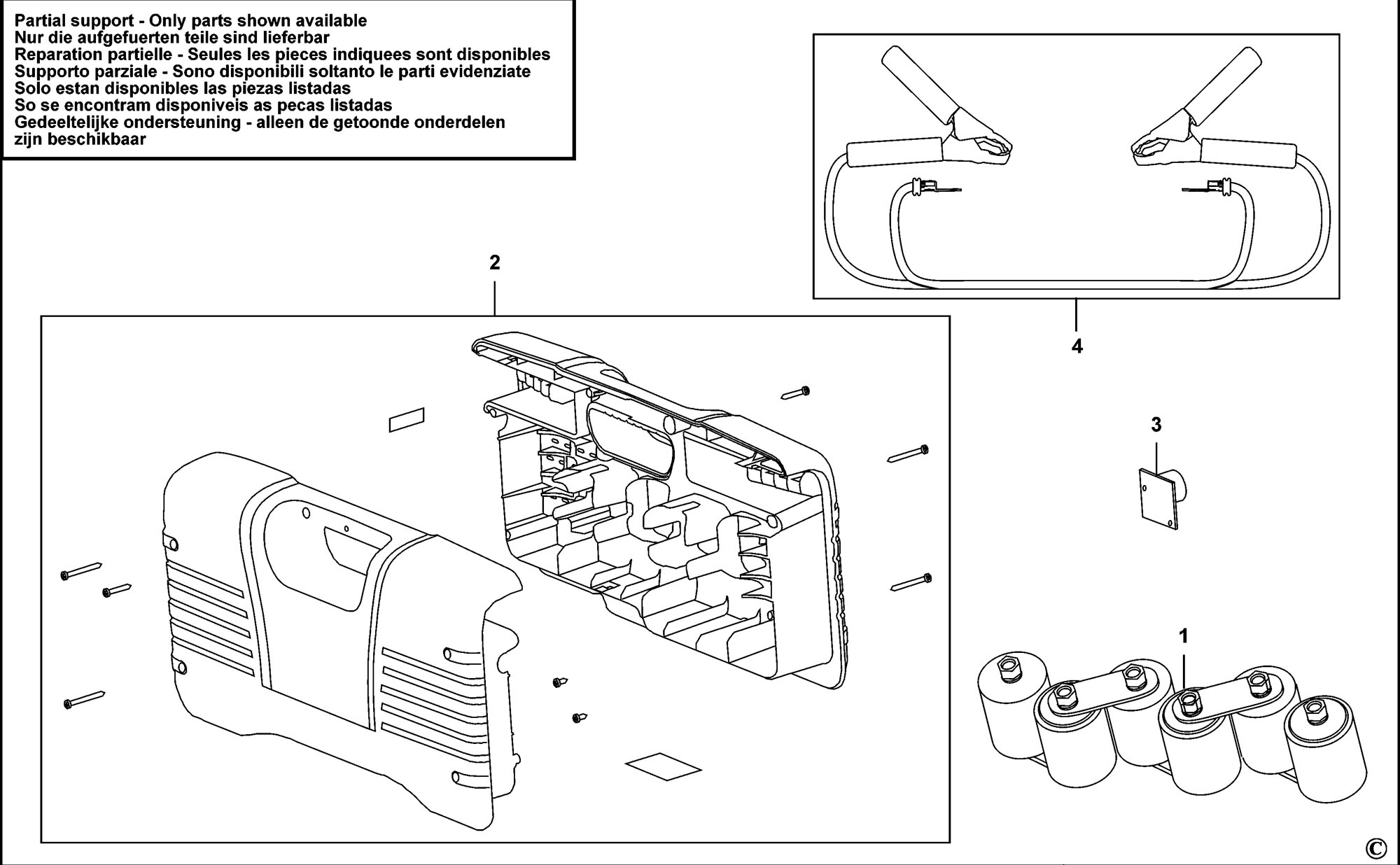 Partial support - Only parts shown available
Nur die aufgefuerten teile sind lieferbar
Reparation partielle - Seules les pieces indiquees sont disponibles
Supporto parziale - Sono disponibili soltanto le parti evidenziate
Solo estan disponibles las piezas listadas
So se encontram disponiveis as pecas listadas
Gedeeltelijke ondersteuning - alleen de getoonde onderdelen zijn beschikbaar

2

4

3

1

©