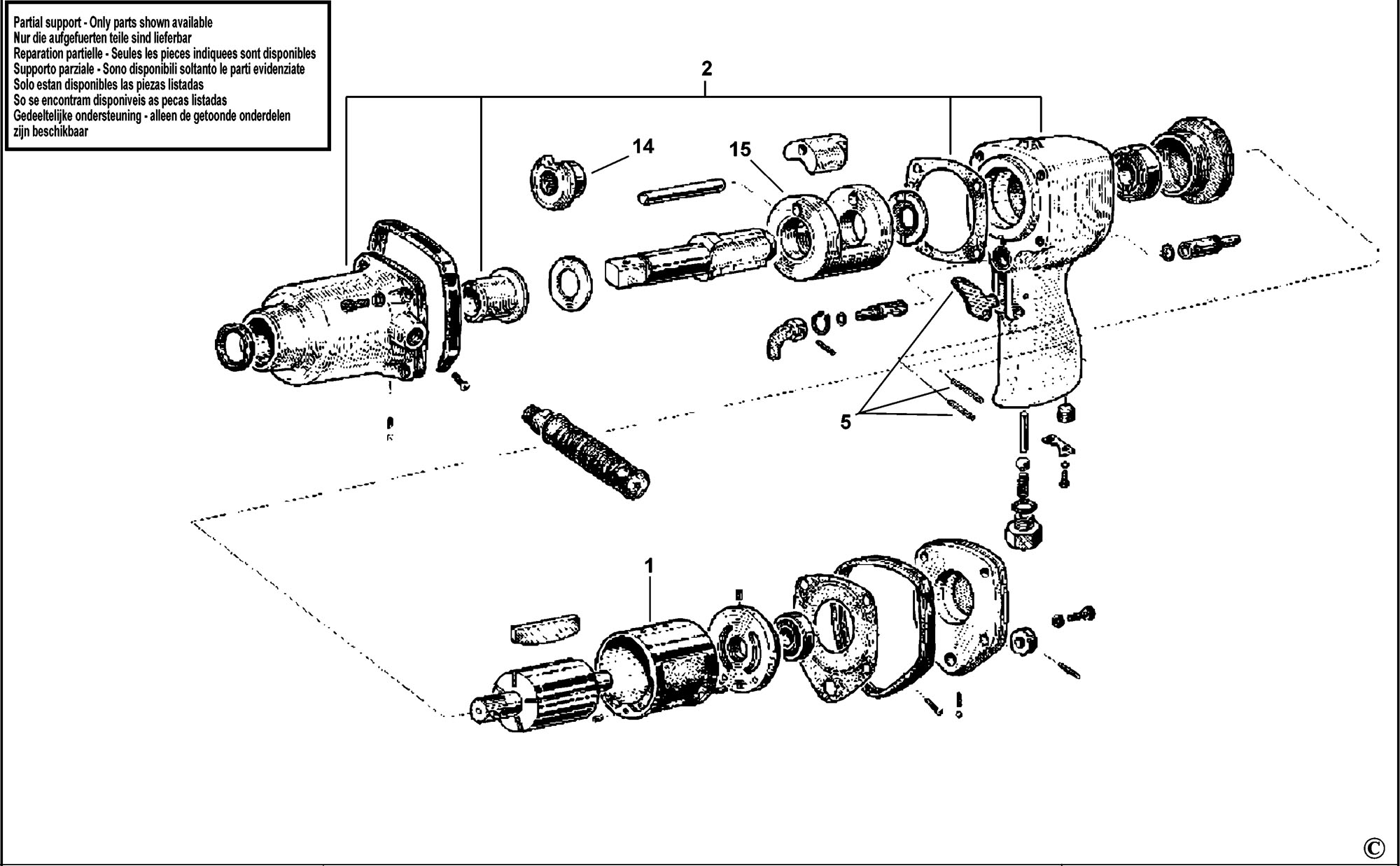 Partial support - Only parts shown available
Nur die aufgefuerten teile sind lieferbar
Reparation partielle - Seules les pieces indiquees sont disponibles
Supporto parziale - Sono disponibili soltanto le parti evidenziate
Solo estan disponibles las piezas listadas
So se encontram disponiveis as pecas listadas
Gedeeltelijke ondersteuning - alleen de getoonde onderdelen zijn beschikbaar

2

14

15

5

1

©