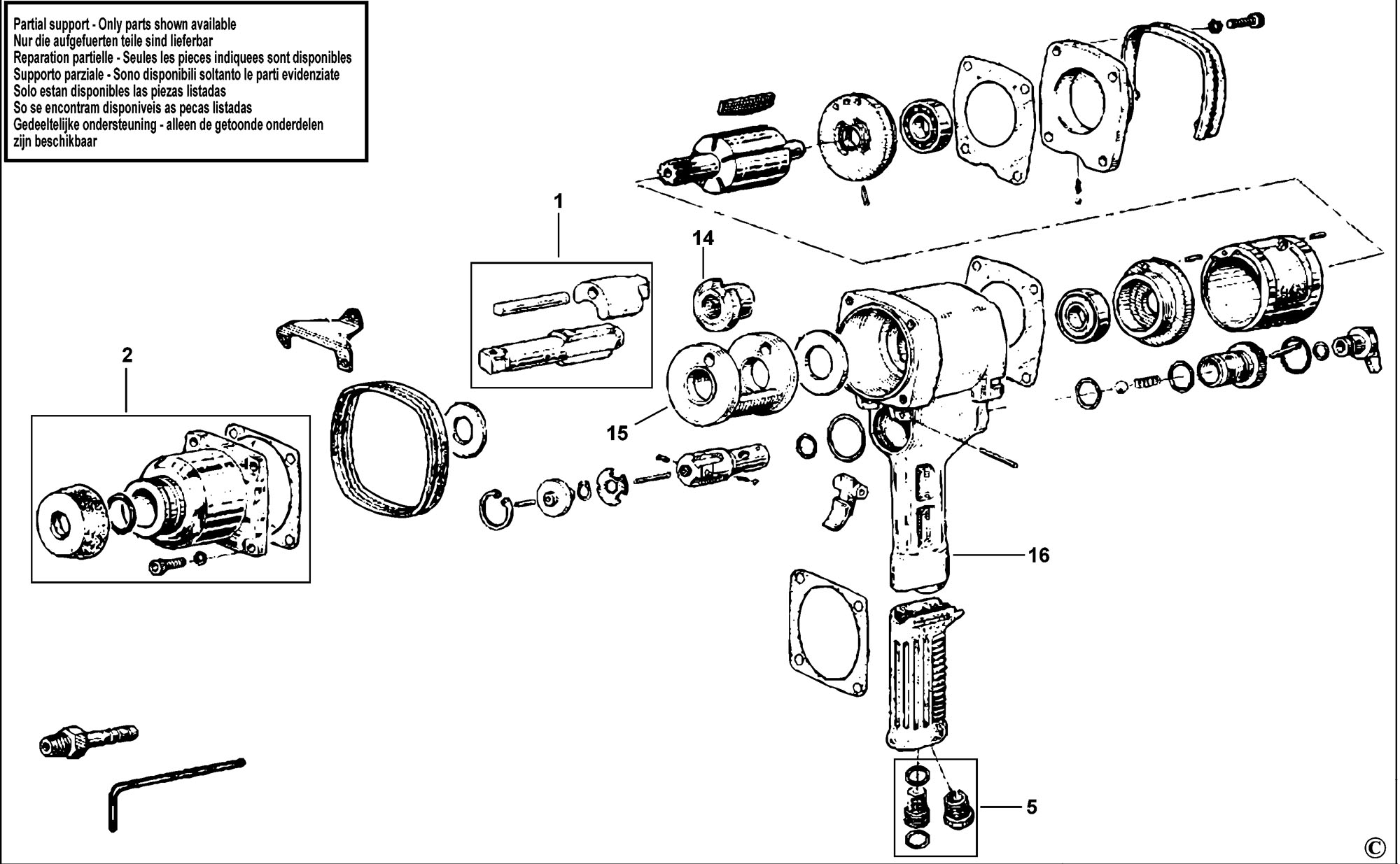 Partial support - Only parts shown available
Nur die aufgefuerten teile sind lieferbar
Reparation partielle - Seules les pieces indiquees sont disponibles
Supporto parziale - Sono disponibili soltanto le parti evidenziate
Solo estan disponibles las piezas listadas
So se encontram disponiveis as pecas listadas
Gedeeltelijke ondersteuning - alleen de getoonde onderdelen zijn beschikbaar

1

14

2

15

16

5

©