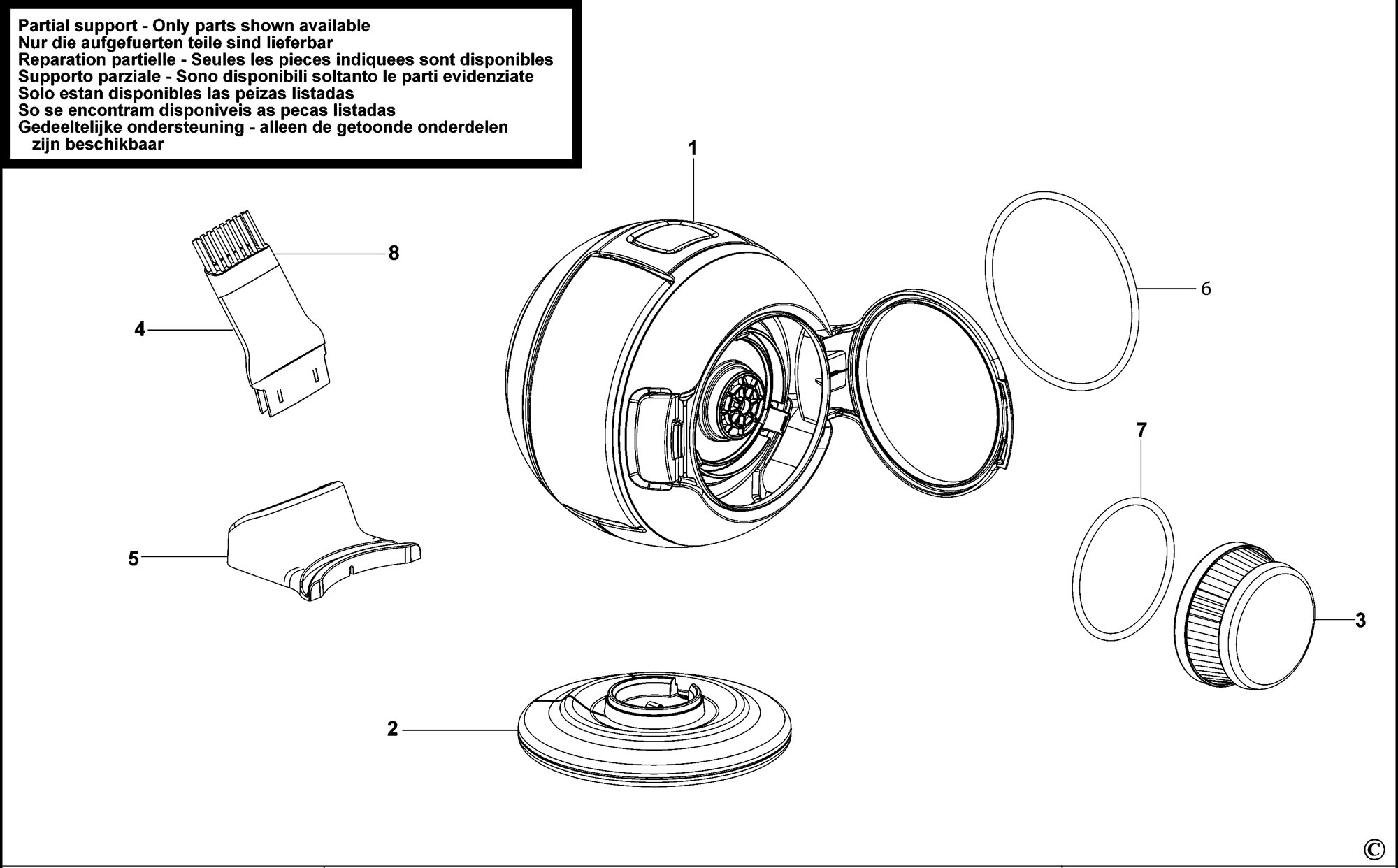 Partial support - Only parts shown available
Nur die aufgefuerten teile sind lieferbar
Reparation partielle - Seules les pieces indiquees sont disponibles
Supporto parziale - Sono disponibili soltanto le parti evidenziate
Solo estan disponibles las peizas listadas
So se encontram disponiveis as pecas listadas
Gedeeltelijke ondersteuning - alleen de getoonde onderdelen zijn beschikbaar

1
8
6
4
7
5
3
2
©