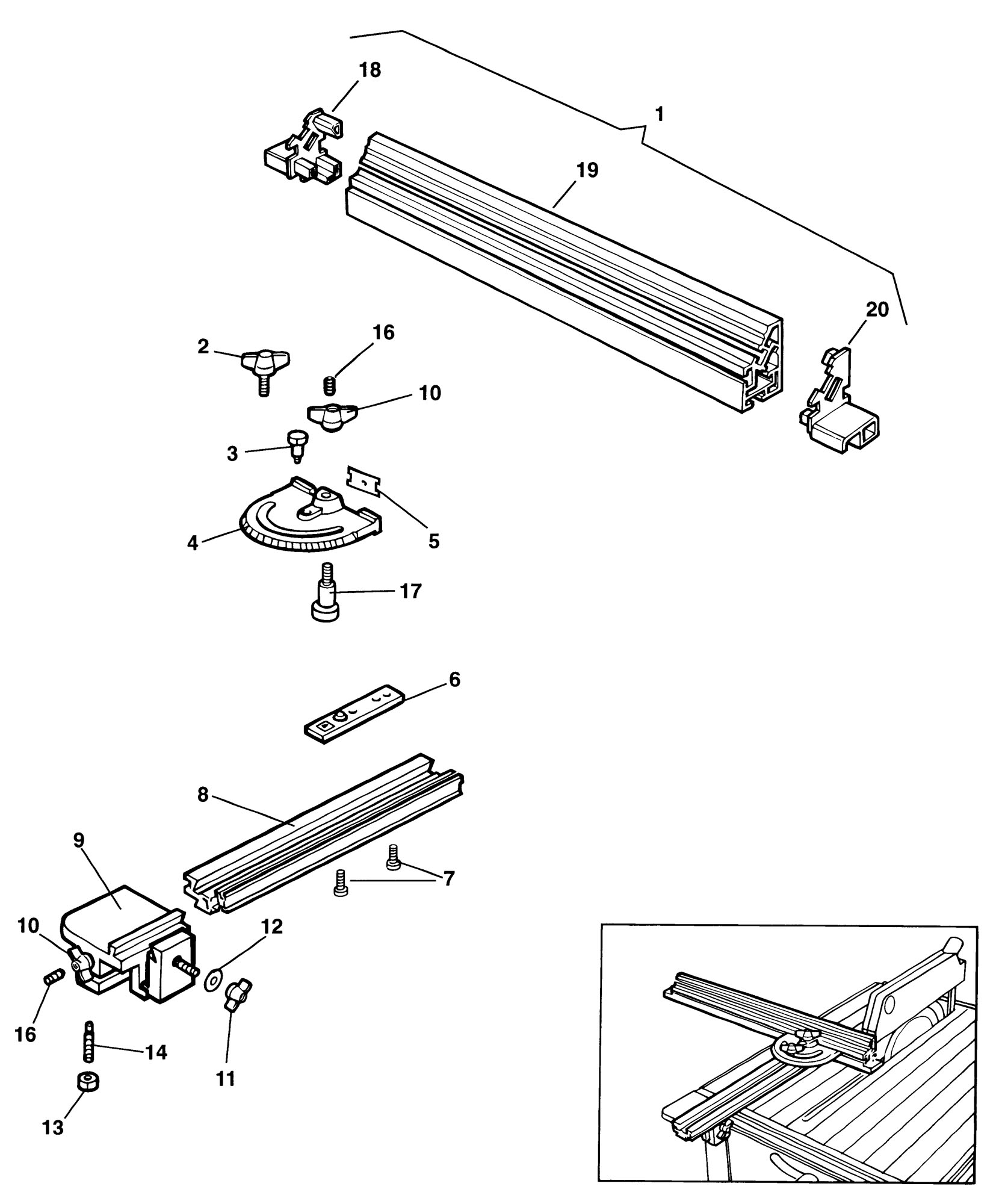 18
1
19
20
2
16
10
3
5
4
17
6
8
9
7
10
12
16
14
11
13