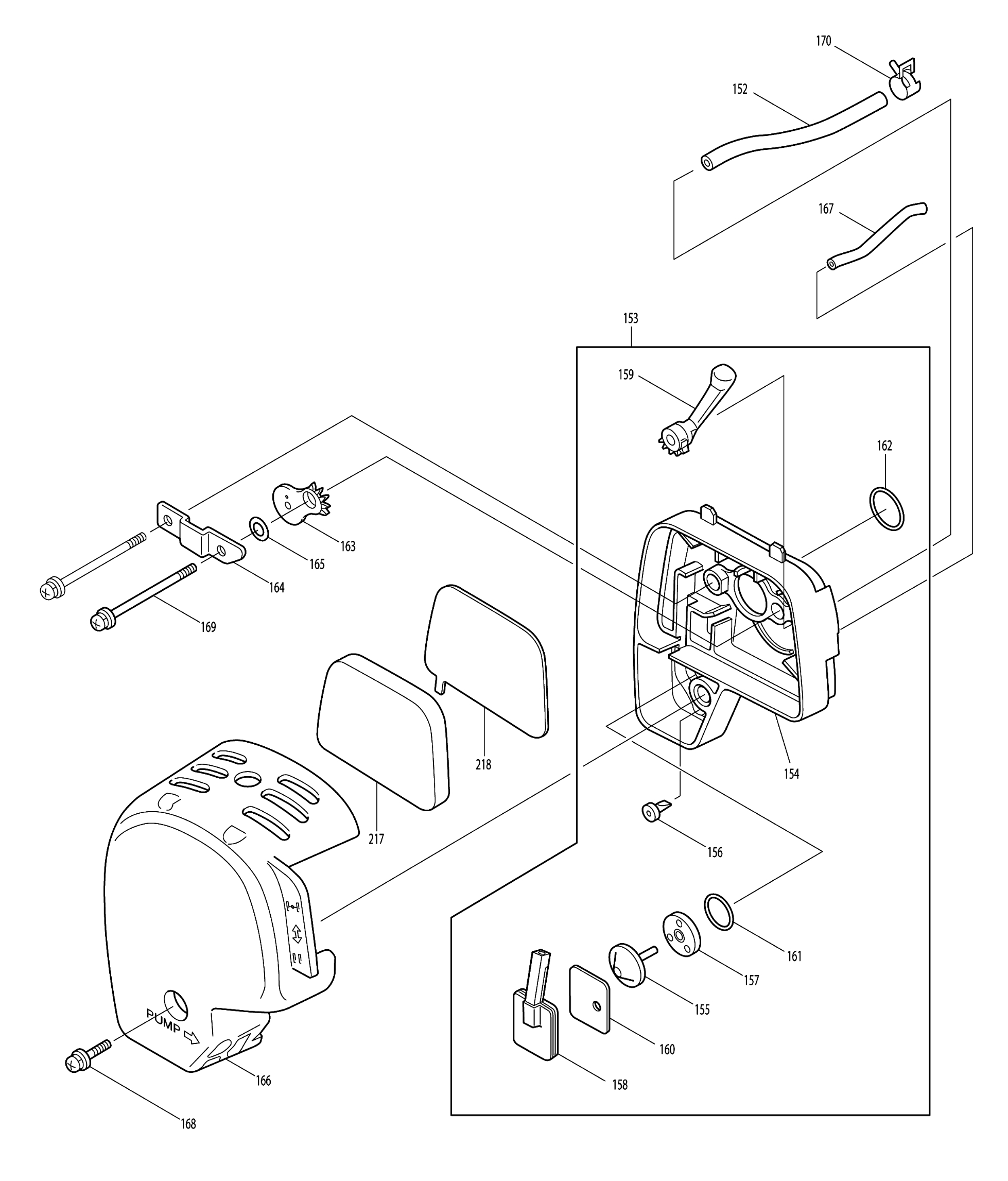 170
152
167
153
159
162
163
165
164
169
218
217
154
156
161
157
155
160
158
PUMP
166
168