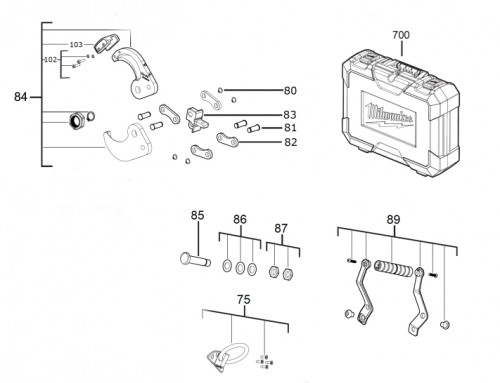 84
103
102
80
83
81
82
700
Milwaukee
85
86
87
89
75