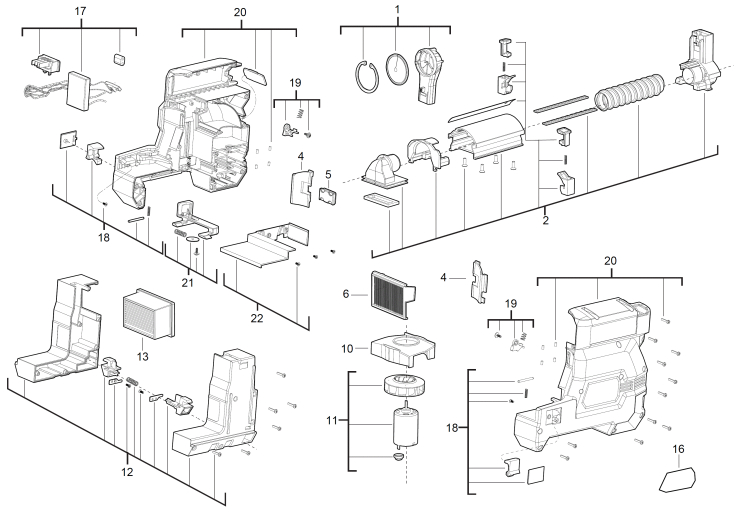 17
20
1
19
4
5
2
18
21
22
6
4
20
19
10
13
11
18
12
16