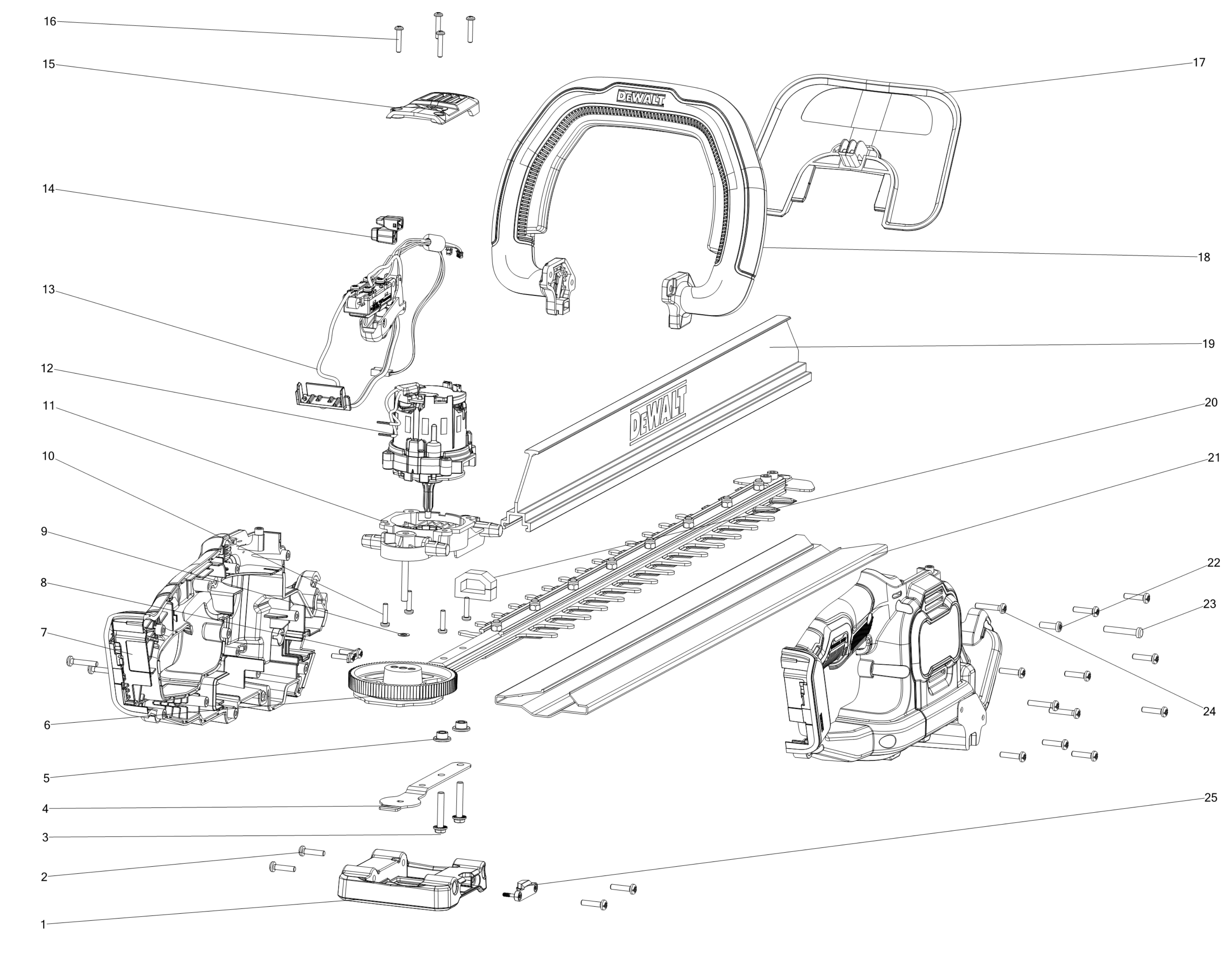 16
15
14
13
12
11
10
9
8
7
6
5
4
3
2
1
17
DEWALT
18
19
DEWALT
20
21
22
23
24
25