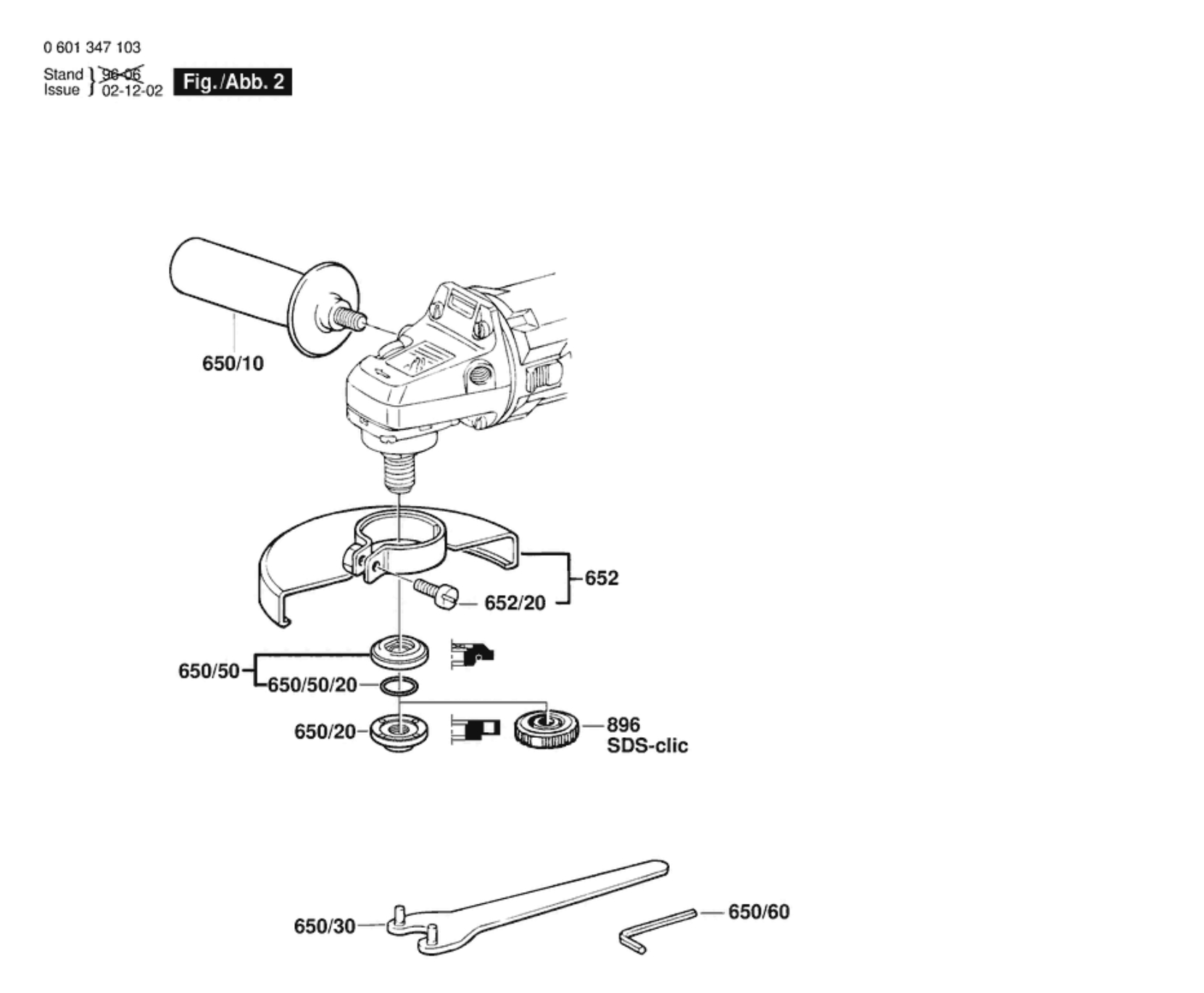 0 601 347 103

Stand } 96-06
Issue } 02-12-02

Fig./Abb. 2

650/10

652

652/20

650/50

650/50/20

650/20

896
SDS-clic

650/30

650/60