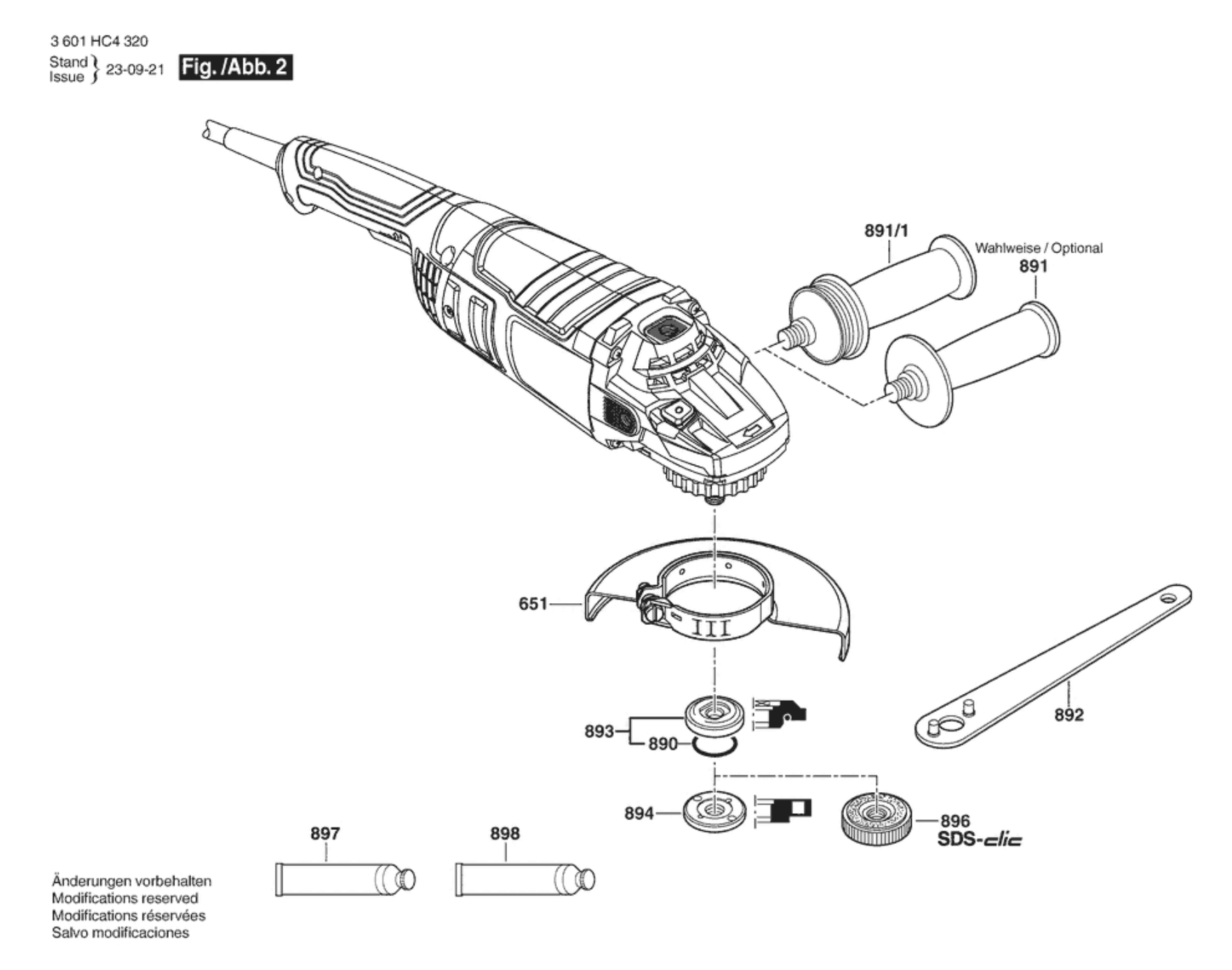 3 601 HC4 320
Stand
Issue 23-09-21 Fig. /Abb. 2

891/1
Wahlweise / Optional
891

651

III

893
890

892

894

896
SDS-clic

897
898

Änderungen vorbehalten
Modifications reserved
Modifications réservées
Salvo modificaciones