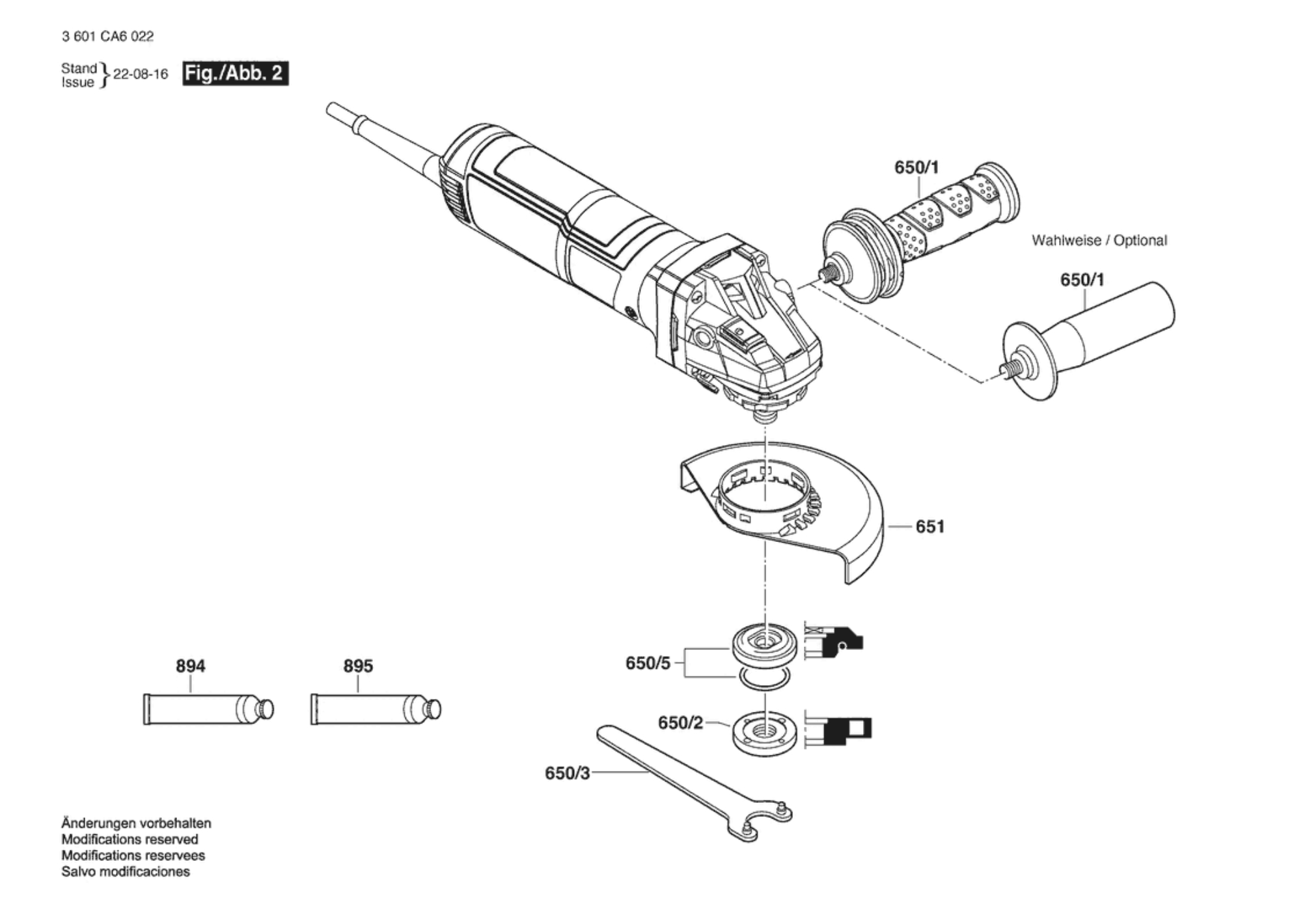 3 601 CA6 022

Stand
Issue } 22-08-16 Fig./Abb. 2

650/1

Wahlweise / Optional

650/1

651

894

895

650/5

650/2

650/3

Änderungen vorbehalten
Modifications reserved
Modifications reservees
Salvo modificaciones