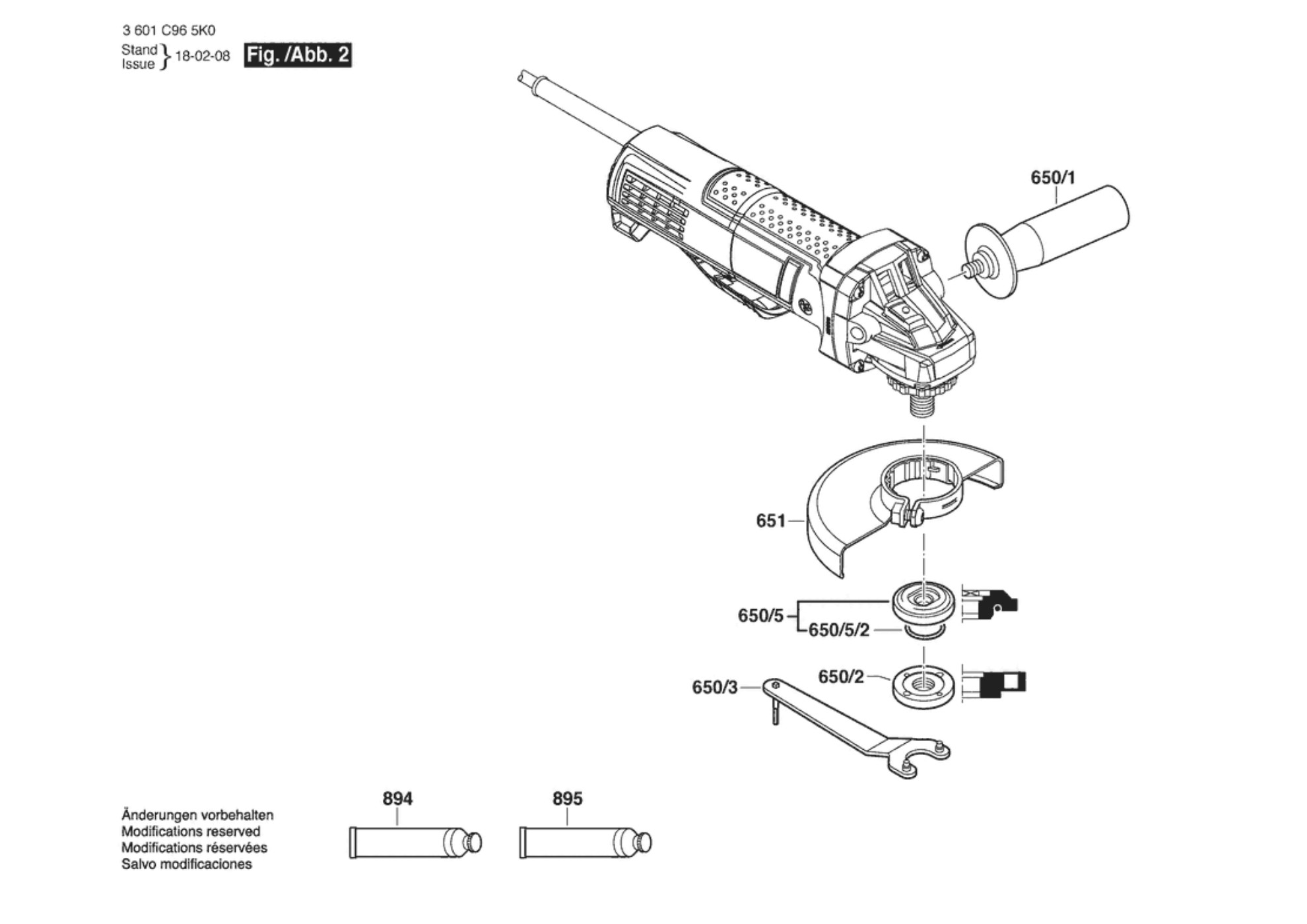 3 601 C96 5K0
Stand
Issue } 18-02-08 Fig. /Abb. 2

650/1

651

650/5
650/5/2

650/2
650/3

894
895

Änderungen vorbehalten
Modifications reserved
Modifications réservées
Salvo modificaciones