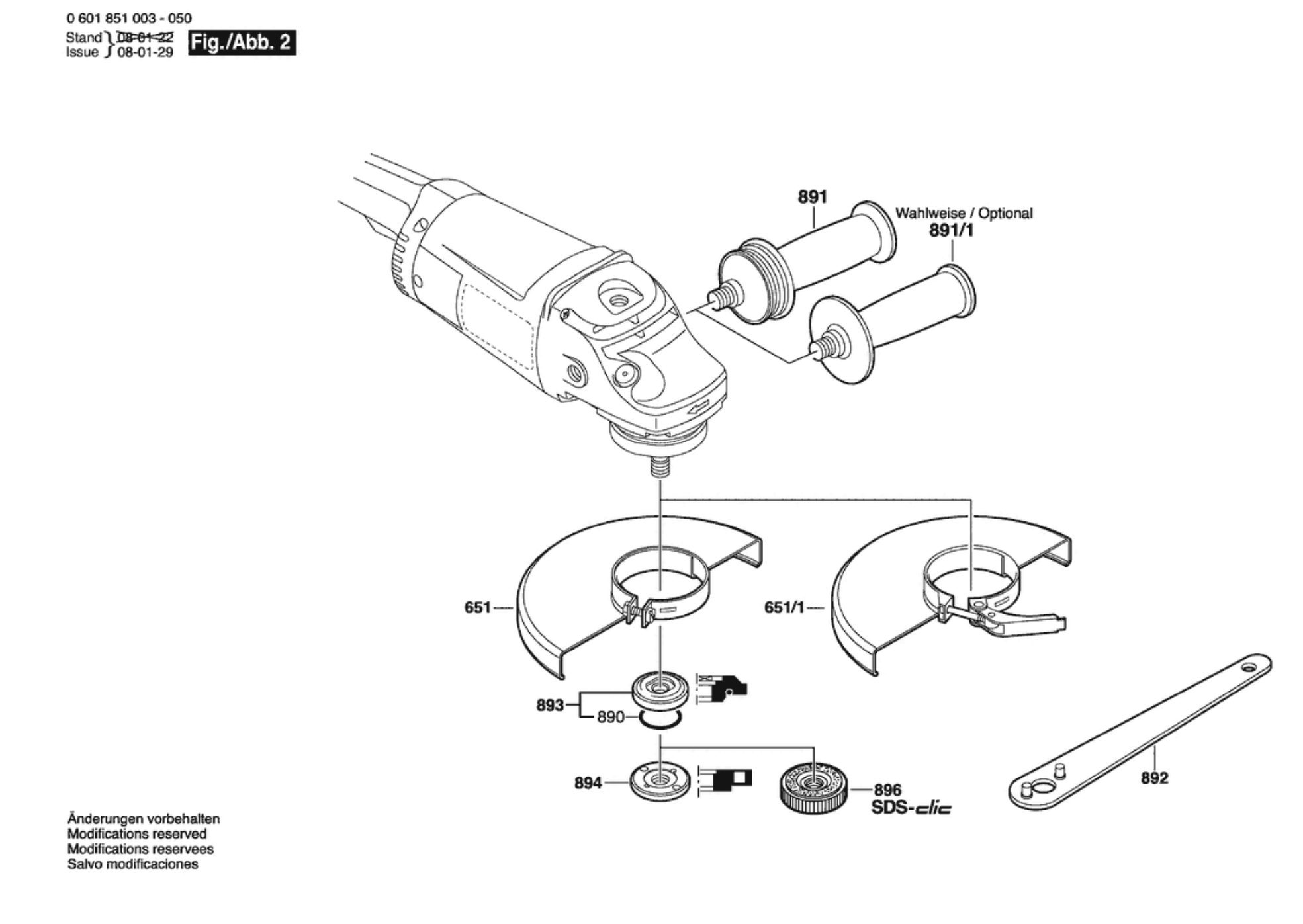 0 601 851 003 - 050
Stand 08-01-22
Issue 08-01-29
Fig./Abb. 2

891
Wahlweise / Optional
891/1

651
651/1
893
890
894
896
SDS-clic
892

Änderungen vorbehalten
Modifications reserved
Modifications reservees
Salvo modificaciones