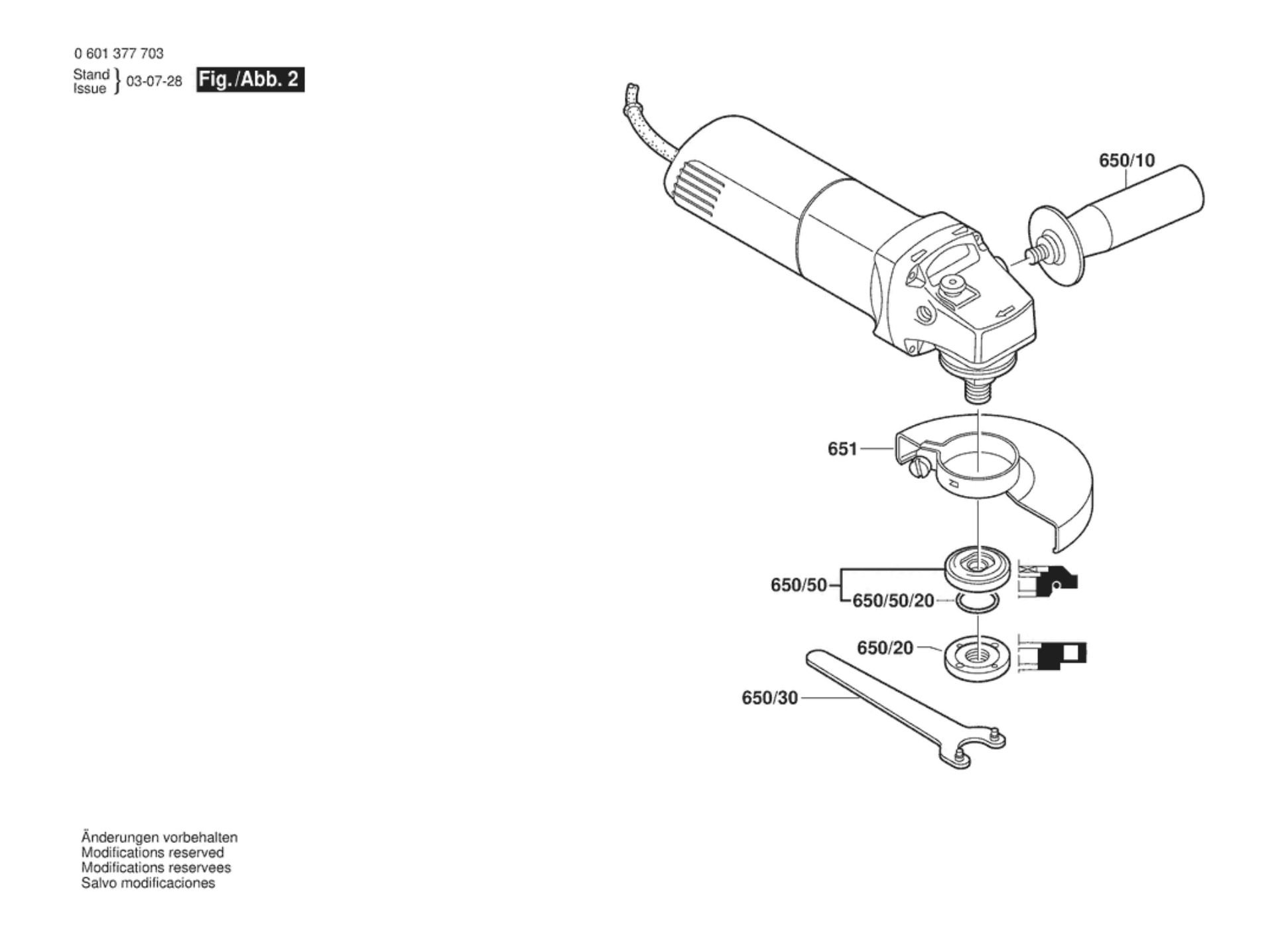 0 601 377 703

Stand
Issue } 03-07-28 Fig./Abb. 2

650/10

651

650/50

650/50/20

650/20

650/30

Änderungen vorbehalten
Modifications reserved
Modifications reservees
Salvo modificaciones