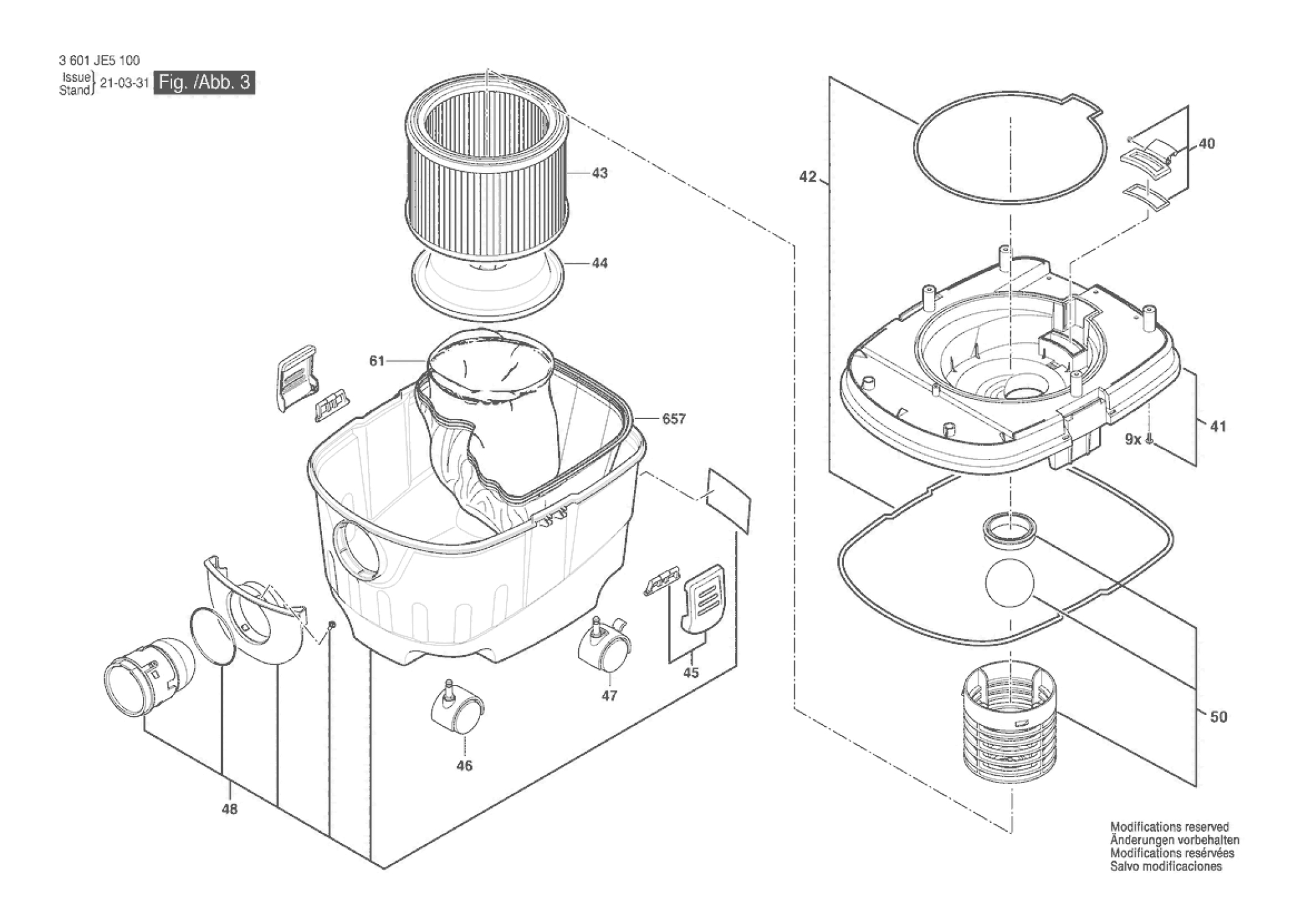 3 601 JE5 100
Issue
Stand 21-03-31 Fig. /Abb. 3

43
44
61
657
42
40
41
9x
45
47
46
48
50

Modifications reserved
Änderungen vorbehalten
Modifications resérvées
Salvo modificaciones