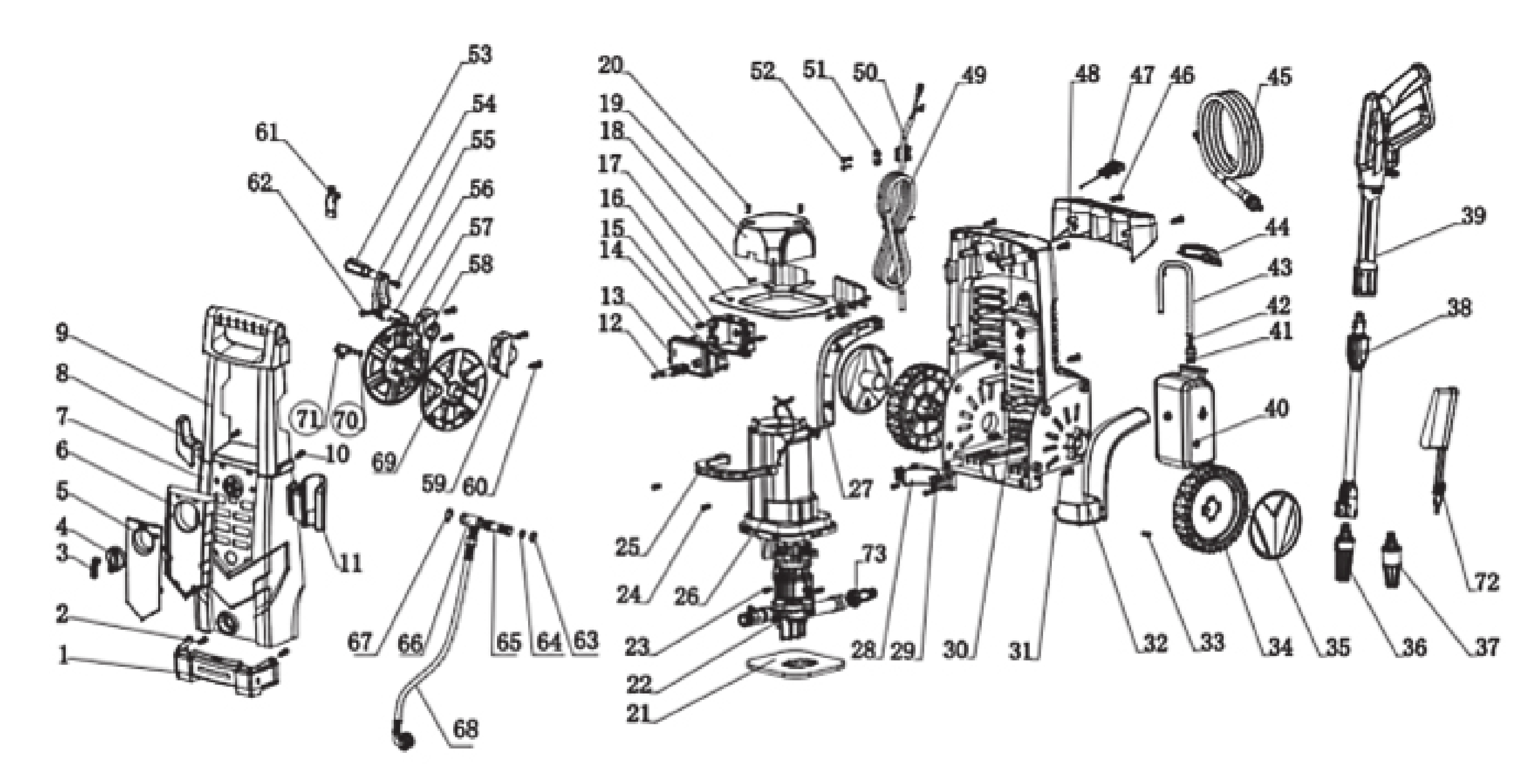 53
54
55
56
57
58
61
62
9
8
7
6
5
4
3
2
1
10
11
71
70
69
59
60
67
66
65
64
63
68
20
19
18
17
16
15
14
13
12
52
51
50
49
48
47
46
45
44
43
42
41
40
39
38
27
25
24
26
73
23
22
21
28
29
30
31
32
33
34
35
36
37
72