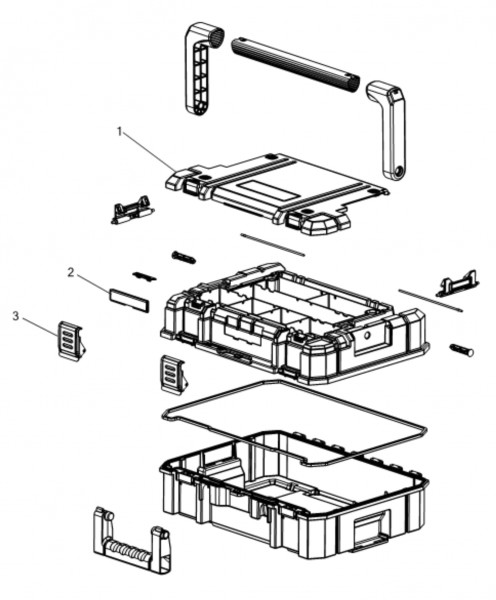 1
2
3