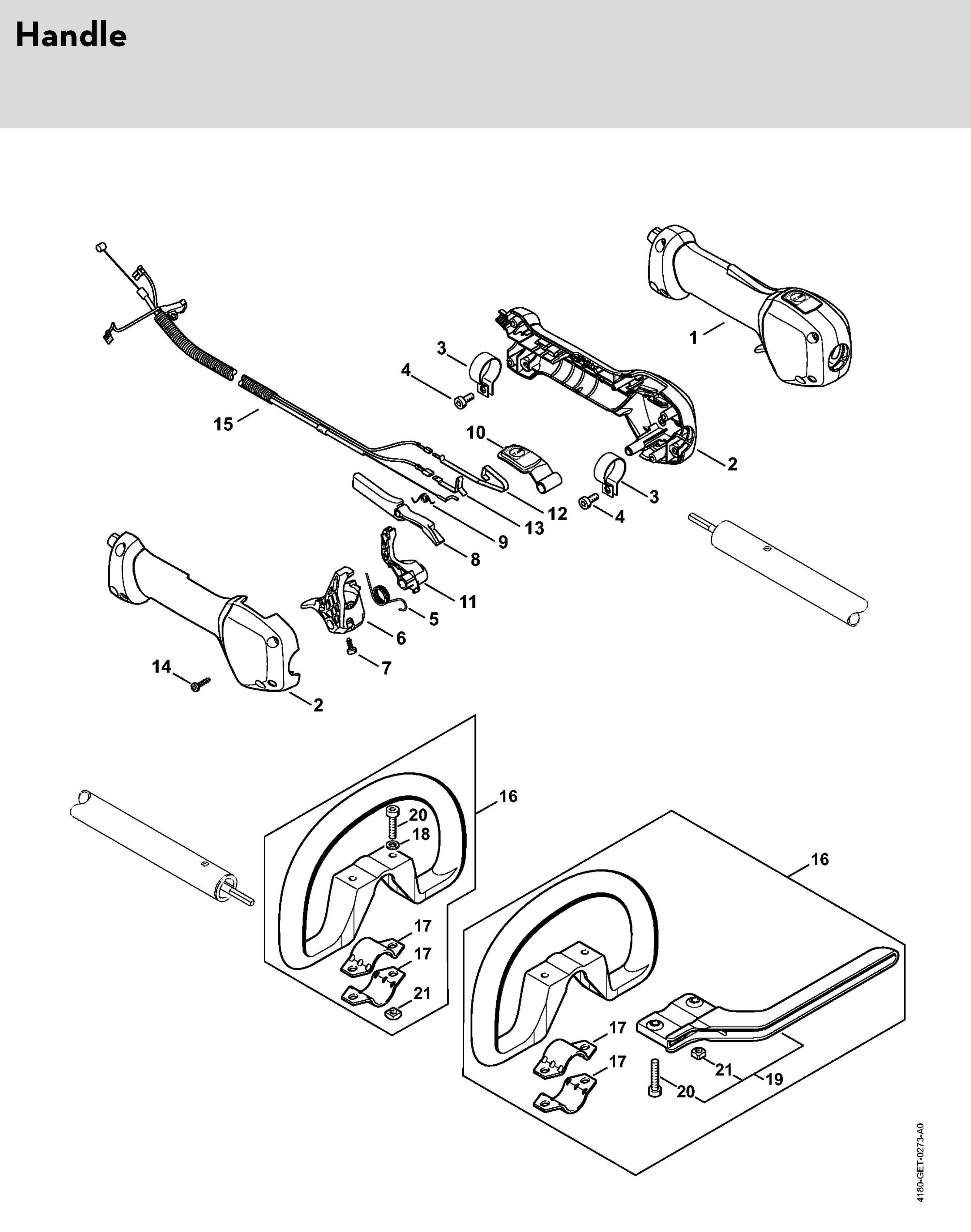 Handle

1
3
4
15
10
2
3
4
12
13
9
8
11
5
6
7
14
2

16
20
18
17
17
21
16
17
17
21
19
20

4180-GET-0273-A0