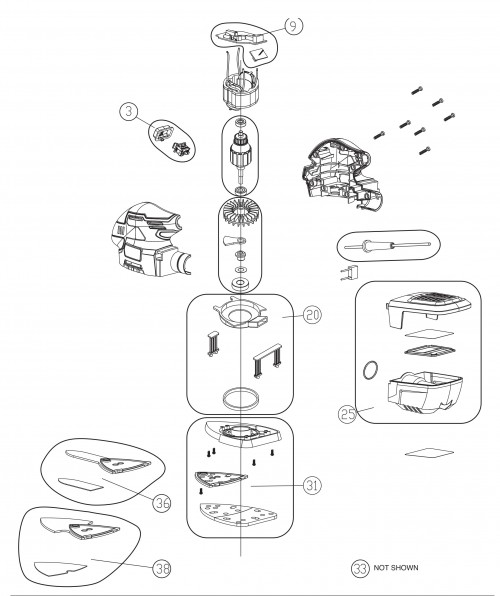 9
3
20
25
31
36
38
33 NOT SHOWN