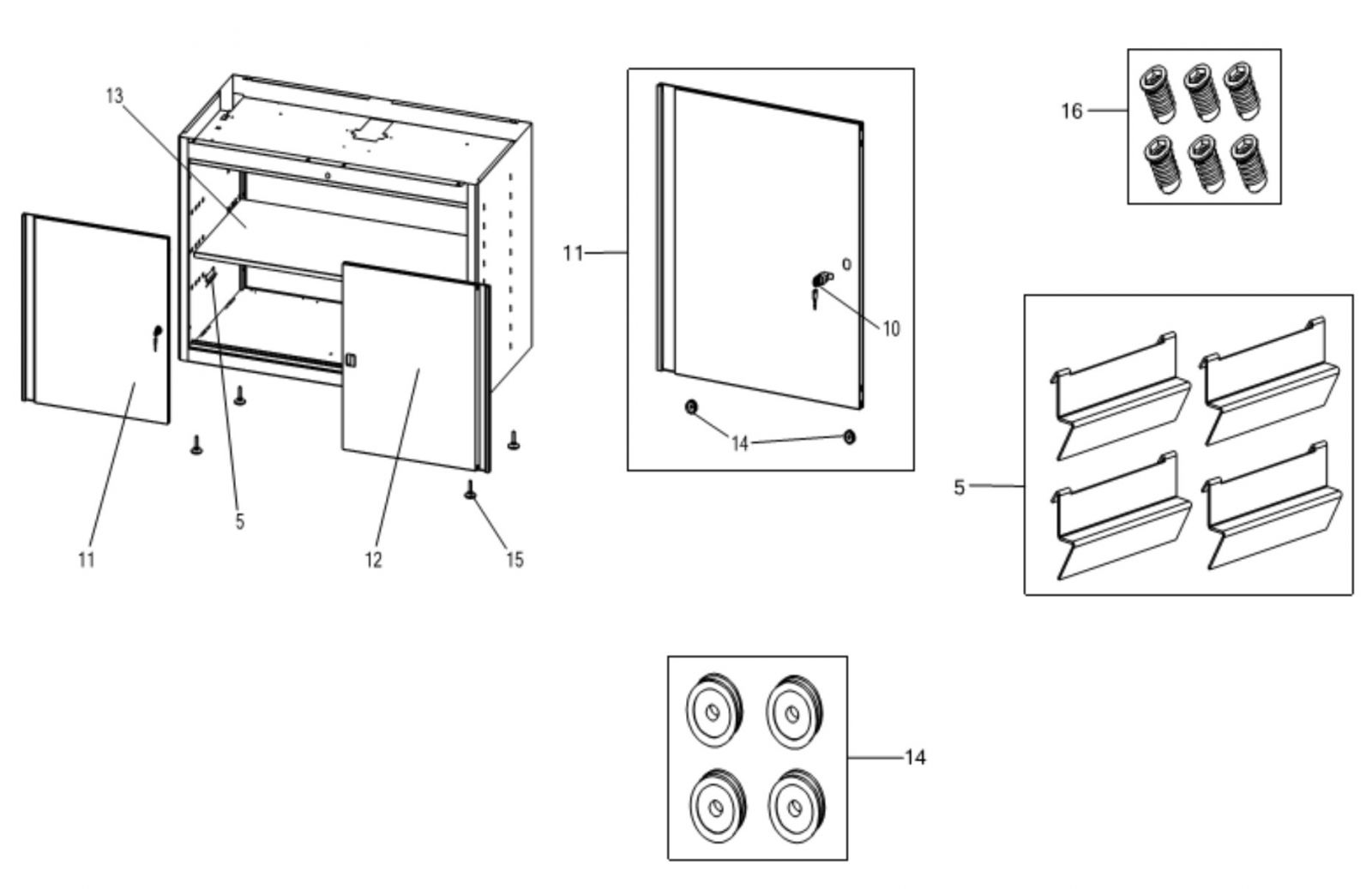 13

11

5

12

15

11

10

14

16

5

14