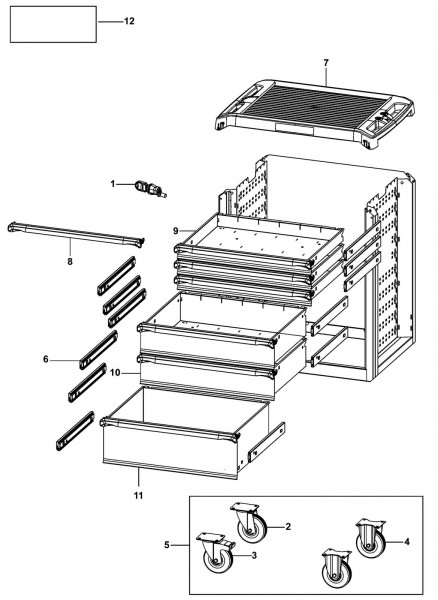 12

7

1

9

8

6

10

11

5

2

3

4