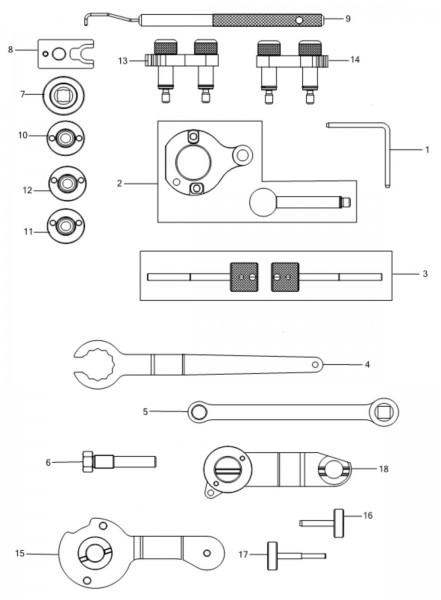 9
8
13
14
7
10
1
2
12
11
3
4
5
6
18
16
15
17