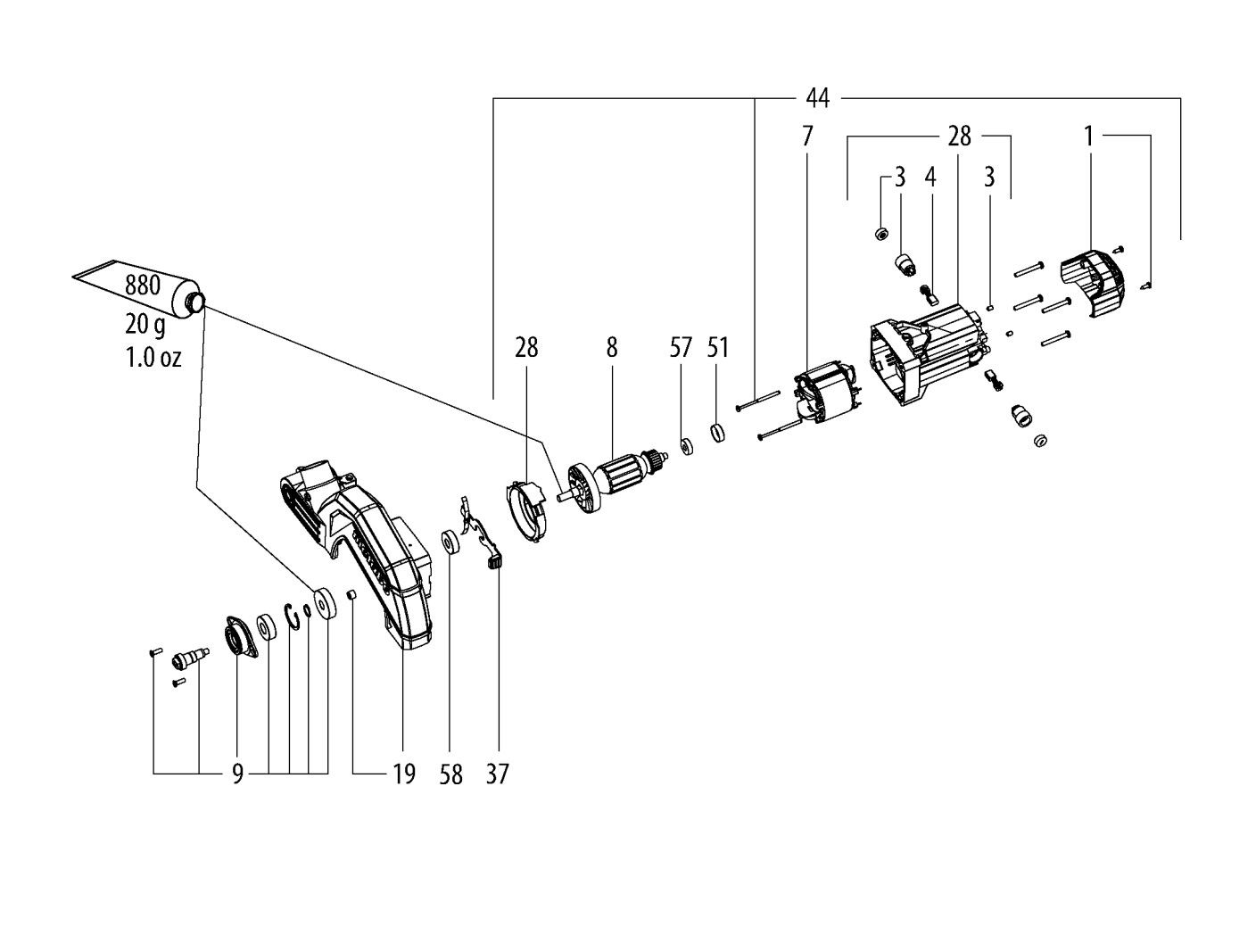 44
7
28
1
3
4
3
880
20 g
1.0 oz
28
8
57
51
9
19
58
37