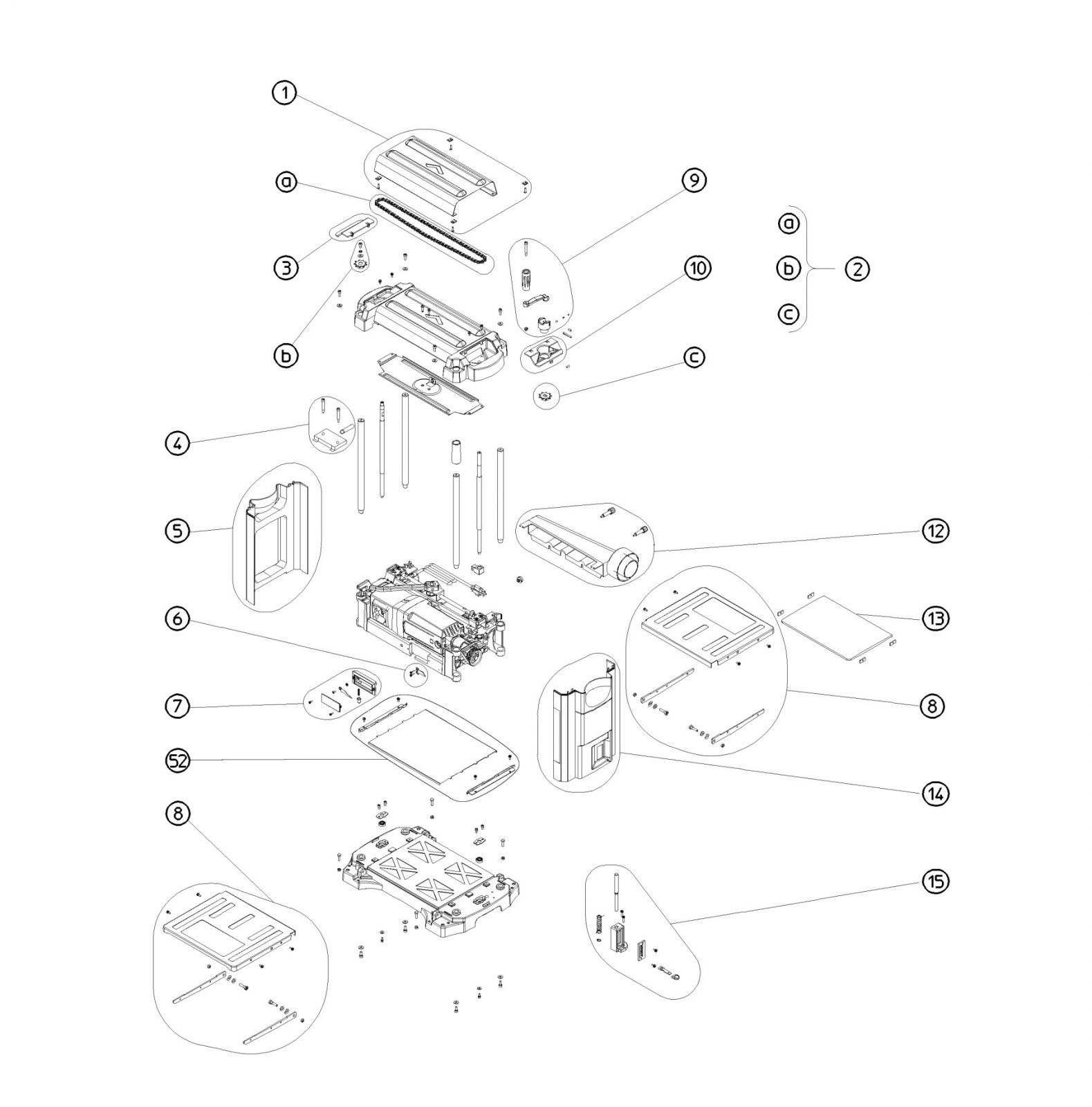 1
a
9
a
b
2
c
3
10
b
c
4
5
12
6
13
7
8
52
14
8
15