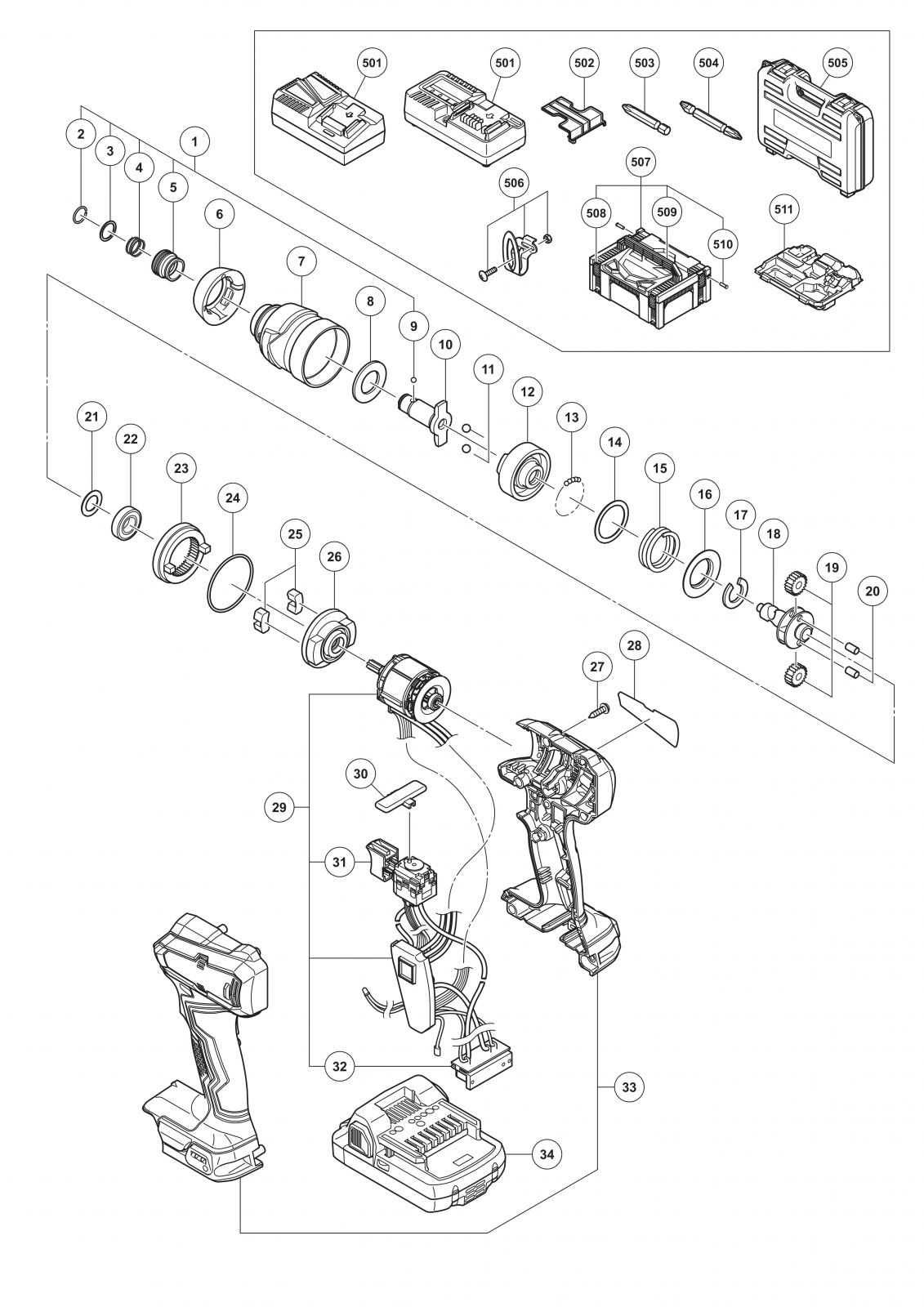 501
501
502
503
504
505
506
507
508
509
510
511
1
2
3
4
5
6
7
8
9
10
11
12
13
14
15
16
17
18
19
20
21
22
23
24
25
26
27
28
29
30
31
32
33
34