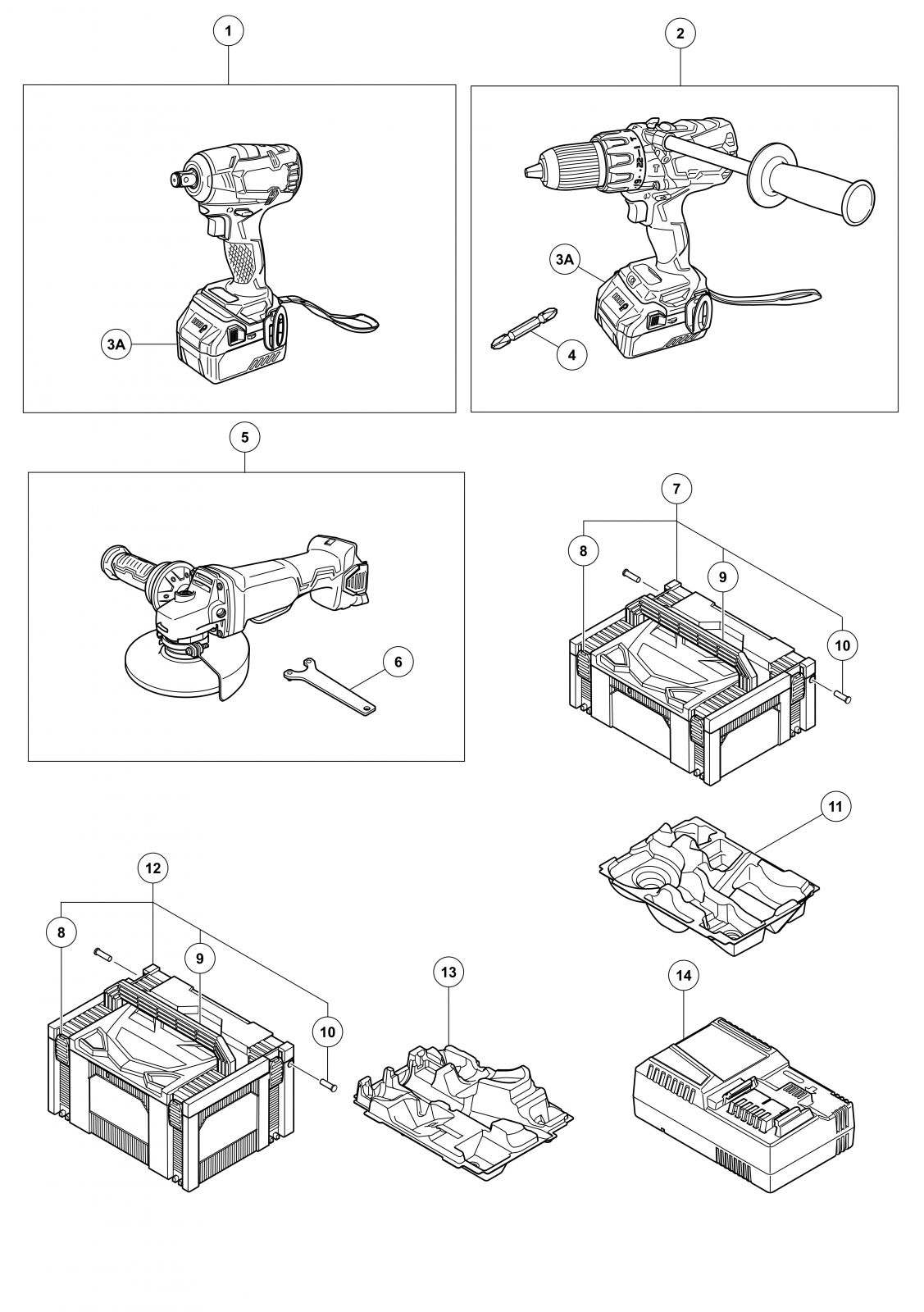 1
3A
2
3A
4
5
6
7
8
9
10
11
12
8
9
10
13
14