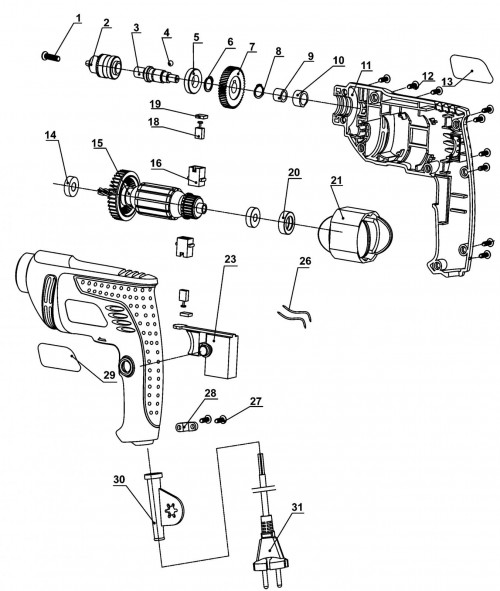 1
2
3
4
5
6
7
8
9
10
11
12
13
19
18
14
15
16
20
21
23
26
29
28
27
30
31