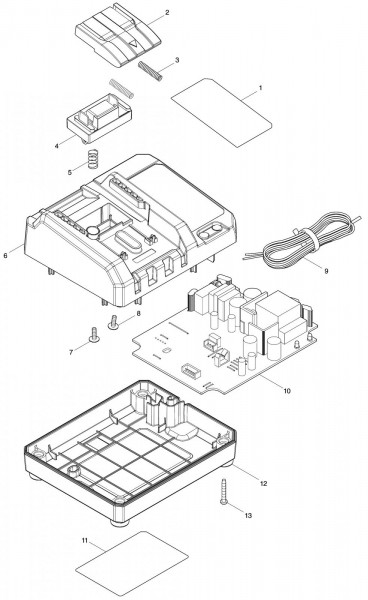 2
3
1
4
5
6
9
8
7
10
12
13
11