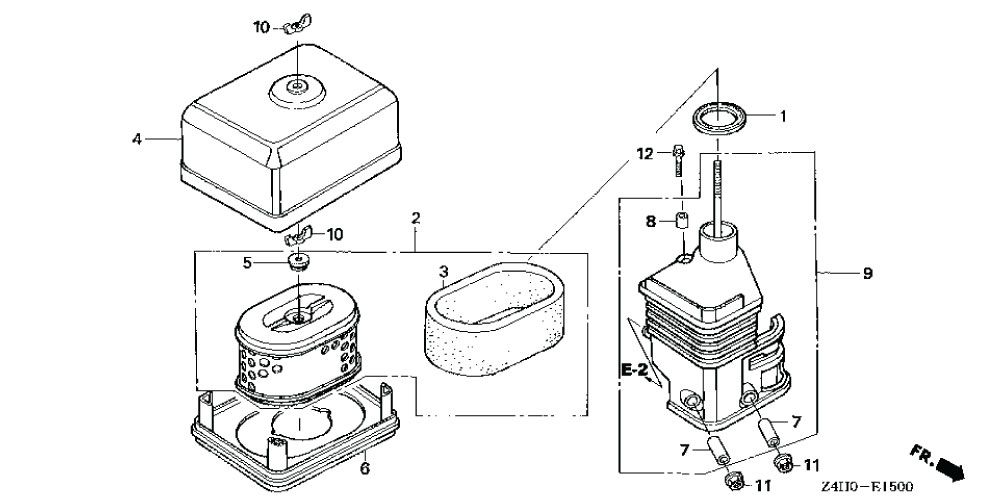 10
4
10
2
5
3
6
1
12
8
9
E-2
7
7
11
11
FR.
Z4H0-E1500